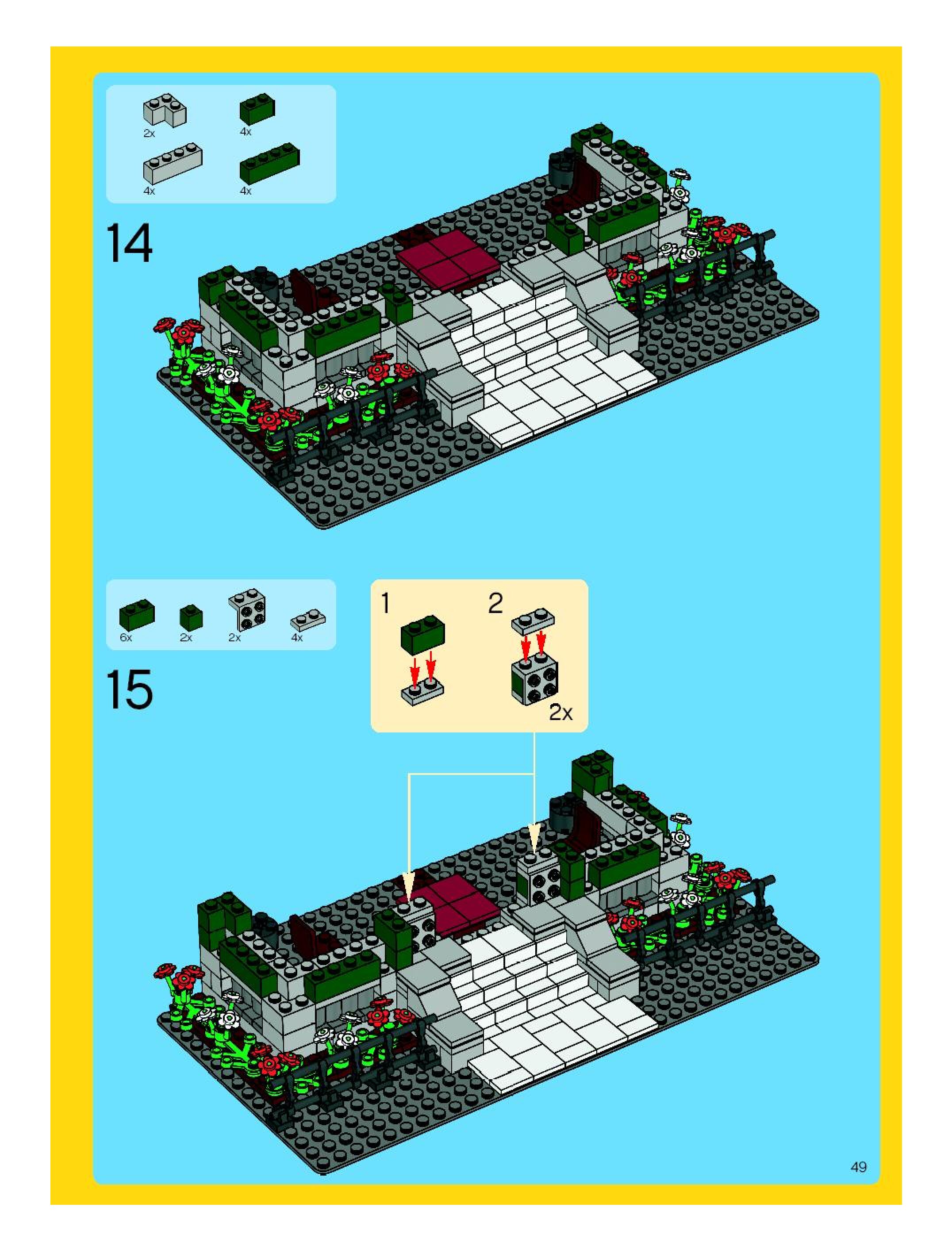 2x
4x
4x
4x

14

6x
2x
2x
4x

15

1
2
2x

49