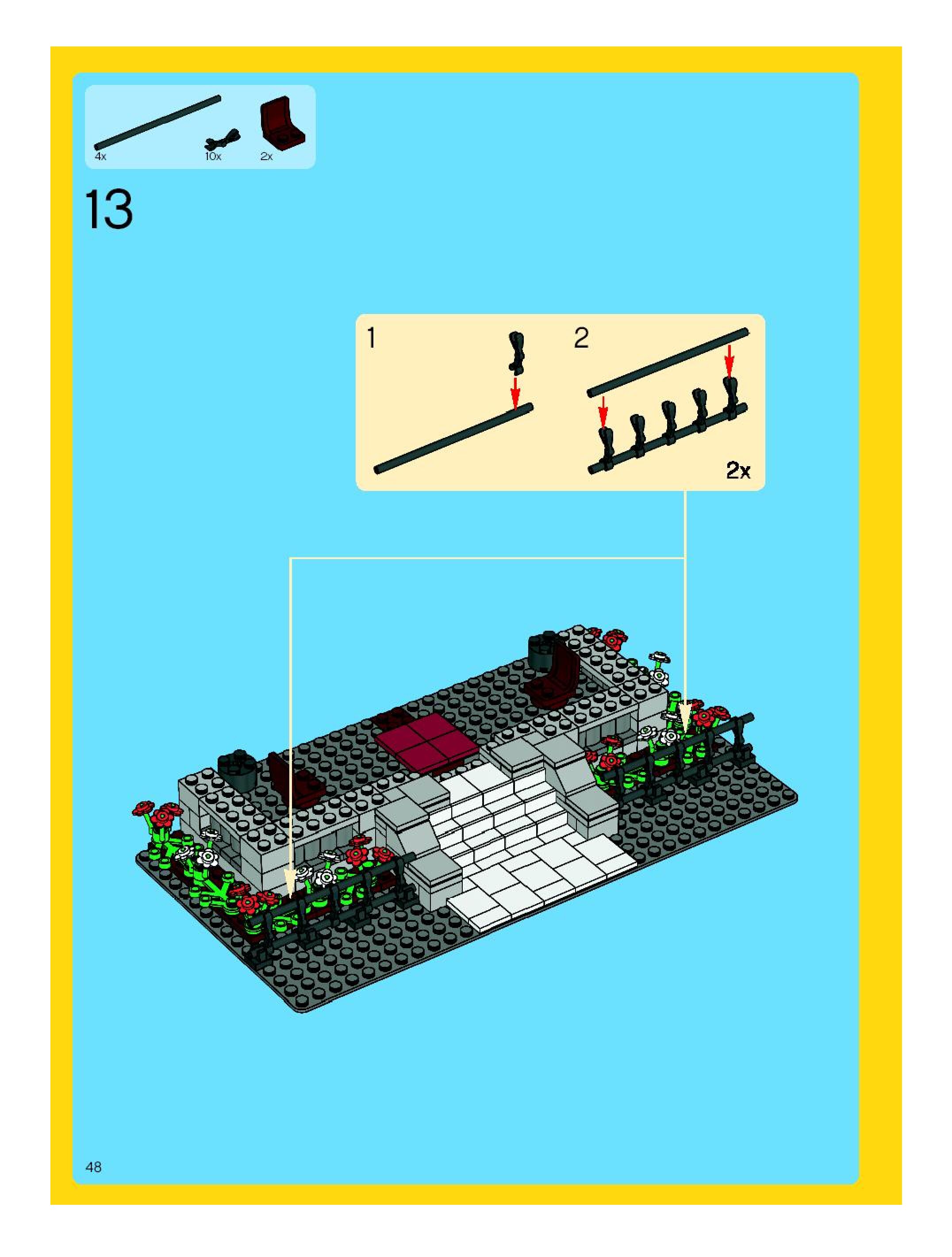 4x 10x 2x

13

1

2

2x

48