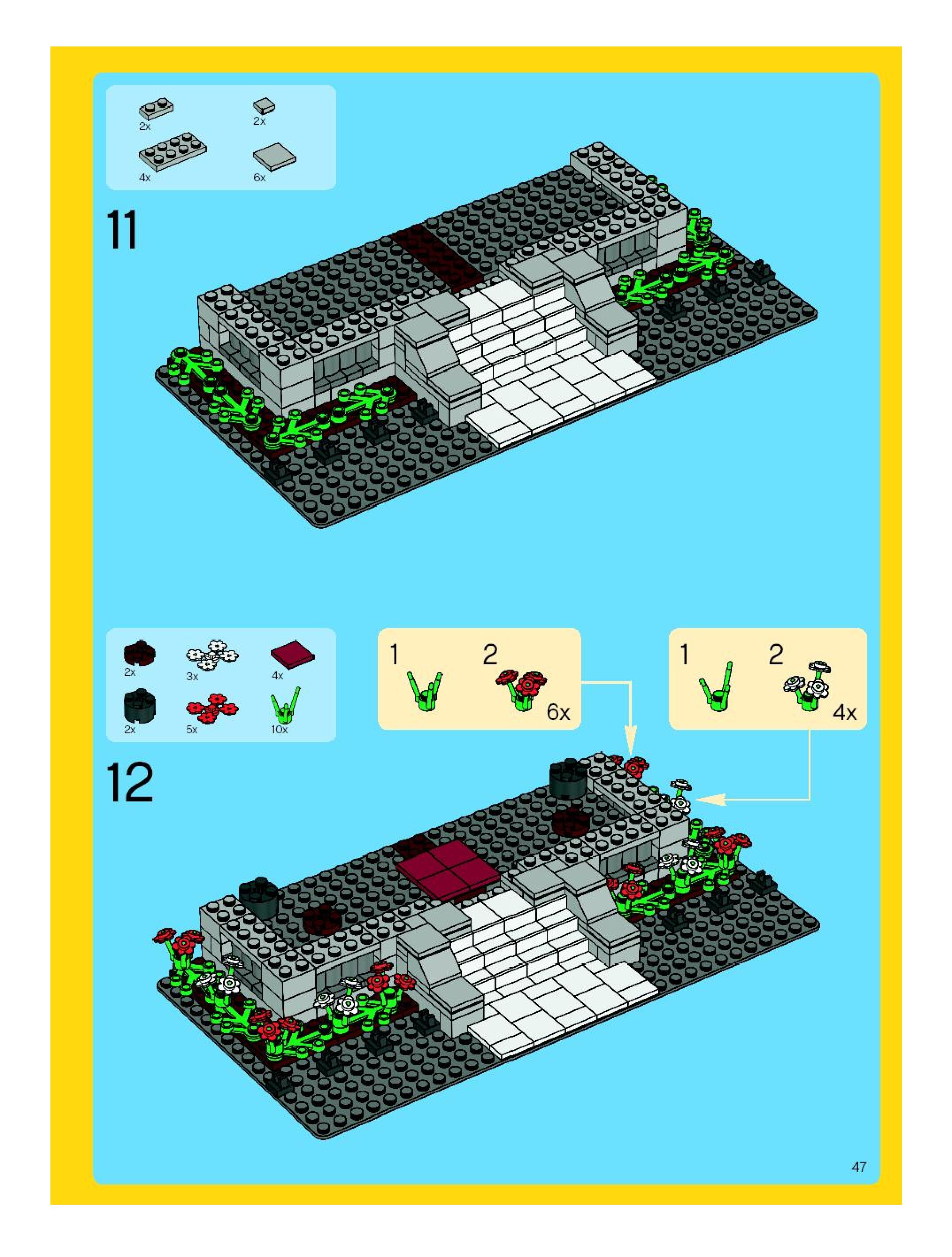 2x
2x
4x
6x

11

2x
3x
4x
2x
5x
10x

1
2
6x

1
2
4x

12

47