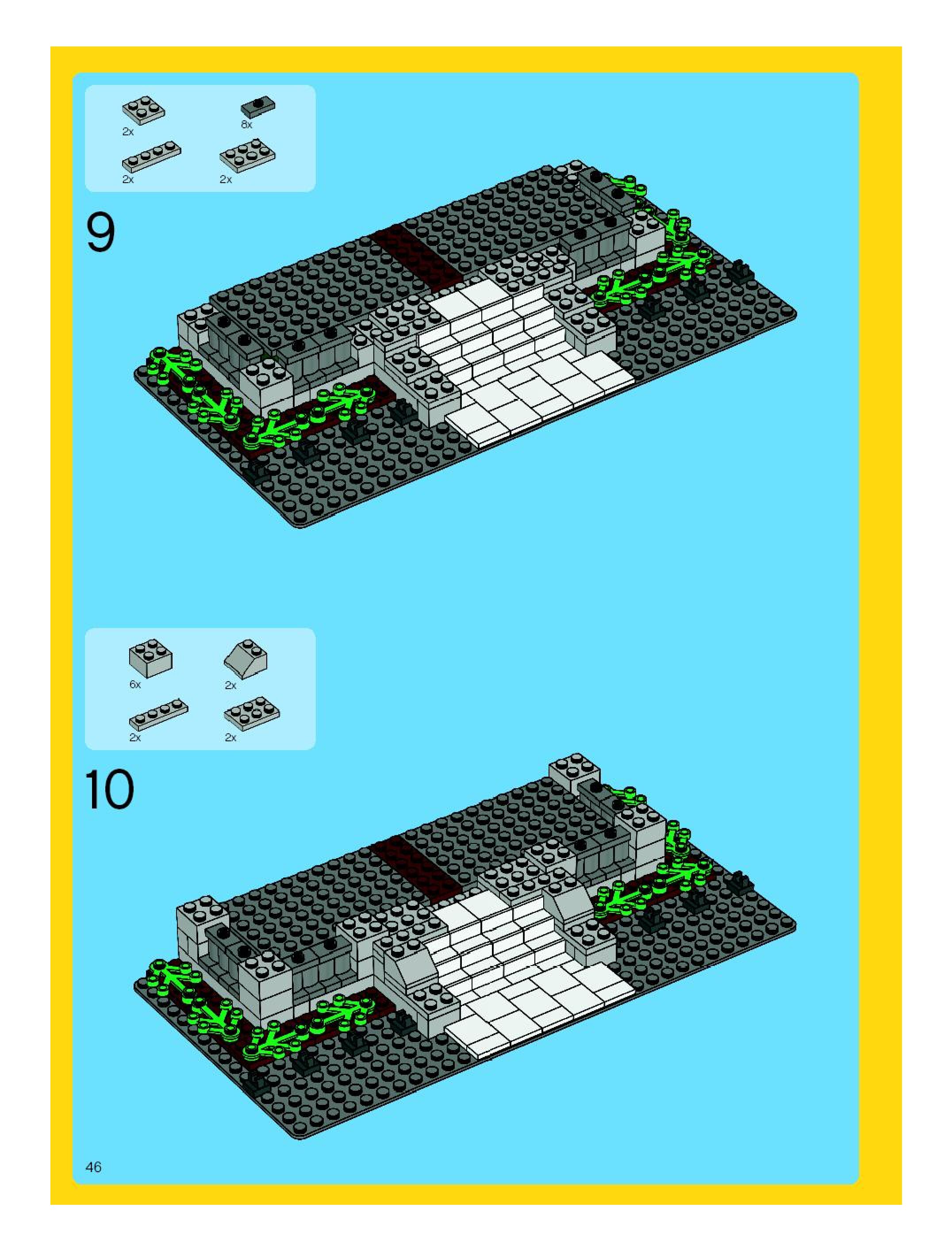 2x

8x

2x

2x

9

6x

2x

2x

2x

10

46