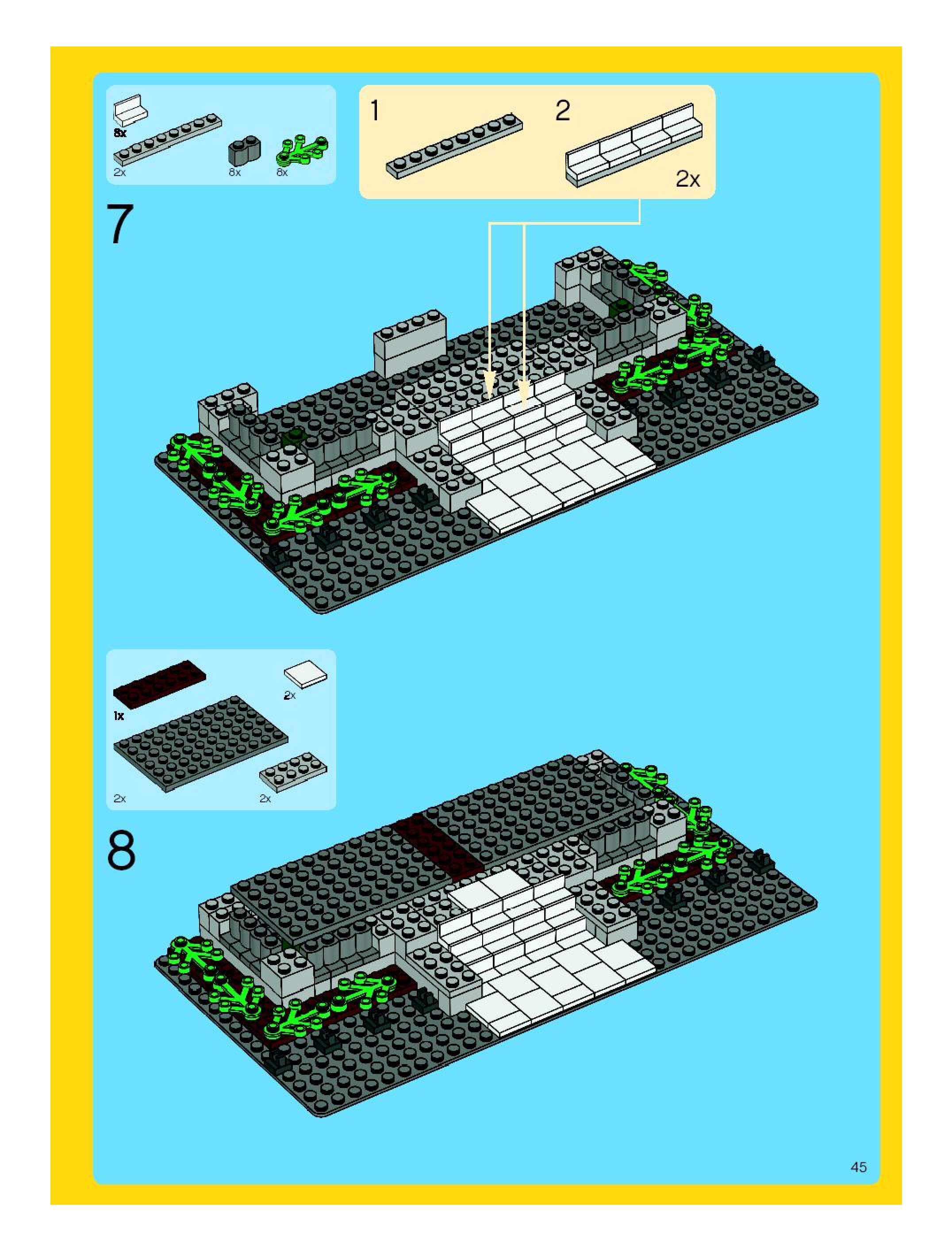 8x

2x

8x

8x

1

2

2x

7

1x

2x

2x

2x

8

45