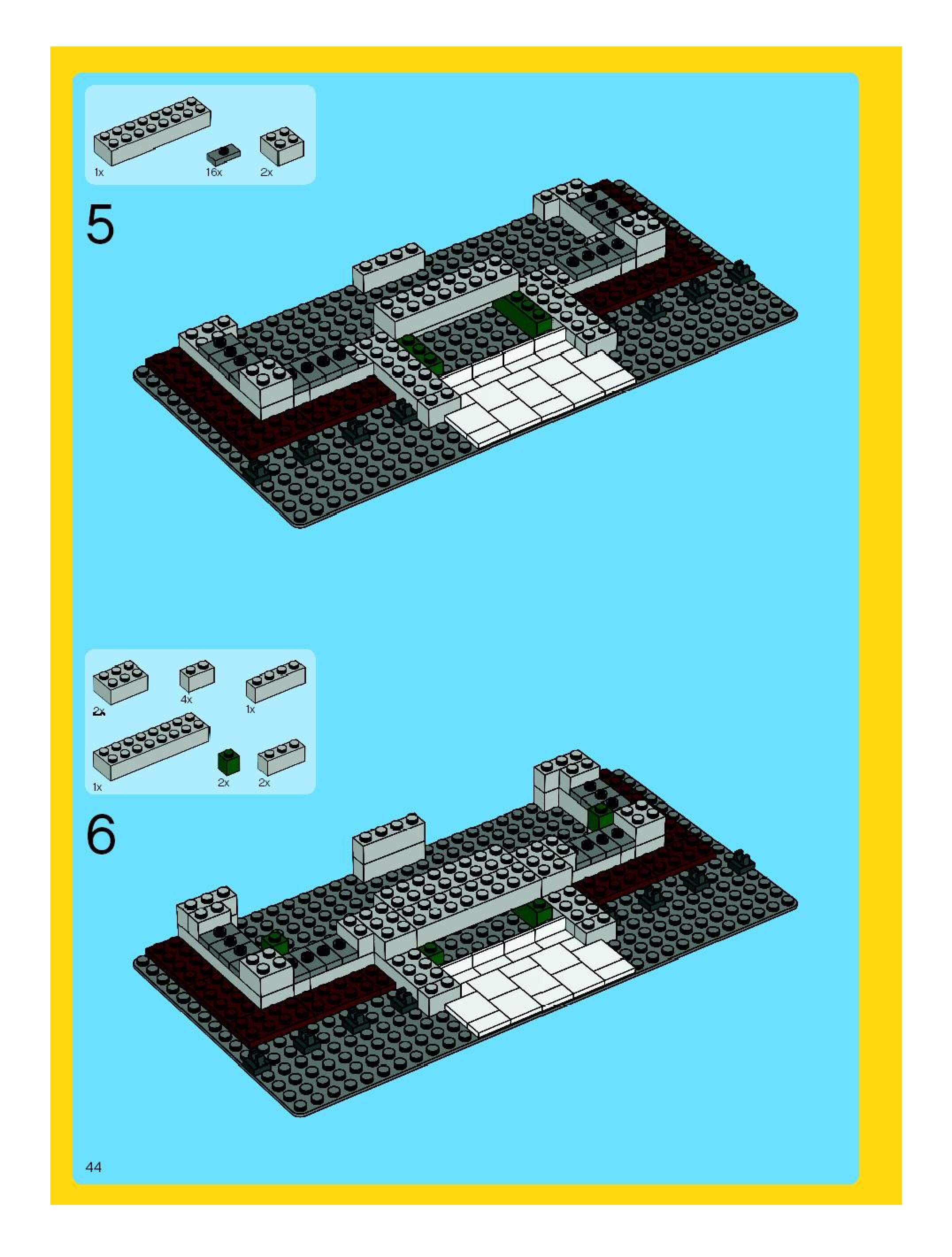 1x
16x
2x

5

2x
4x
1x
1x
2x
2x

6

44