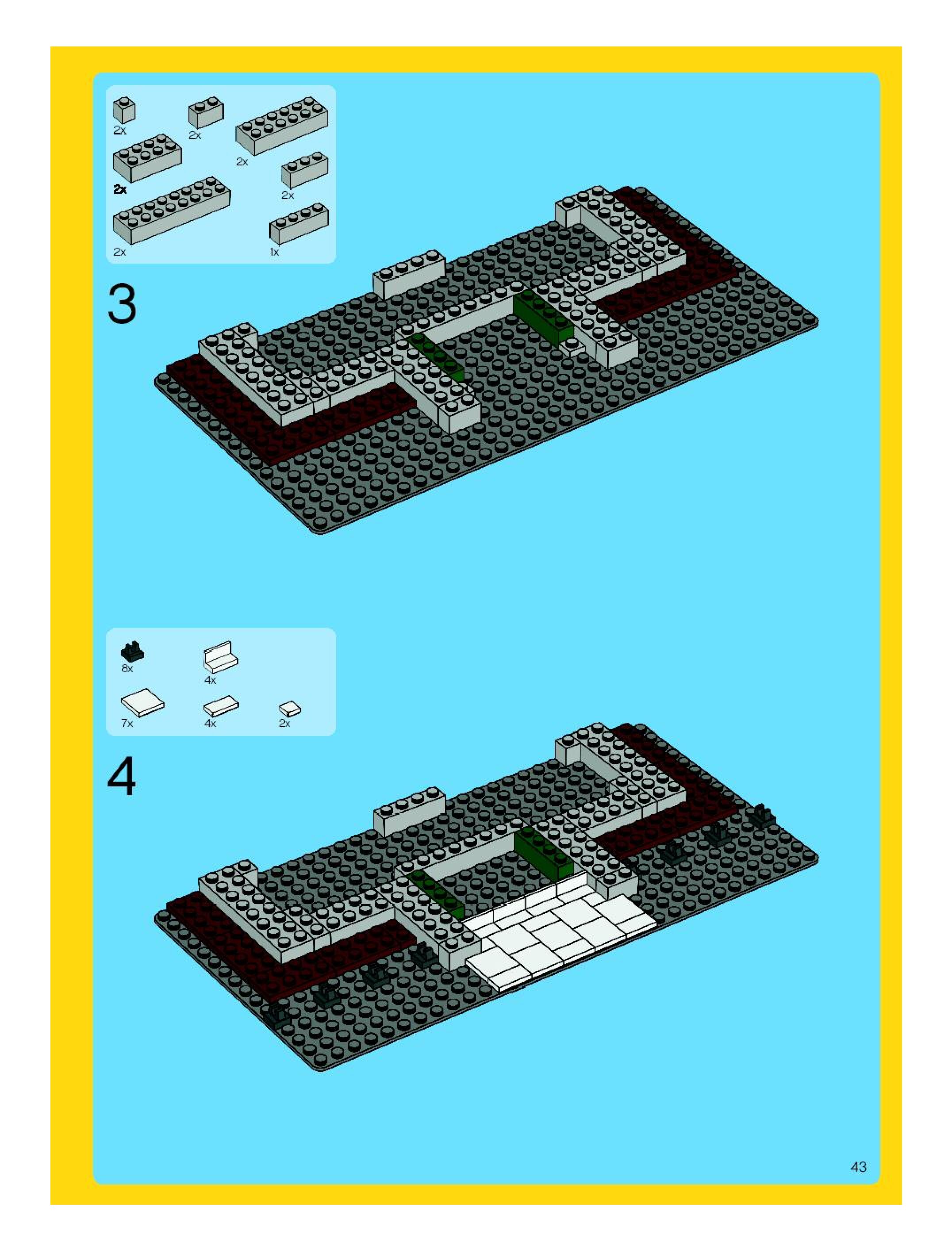 2x 2x 2x 2x 2x 2x 1x

3

8x 4x 7x 4x 2x

4

43