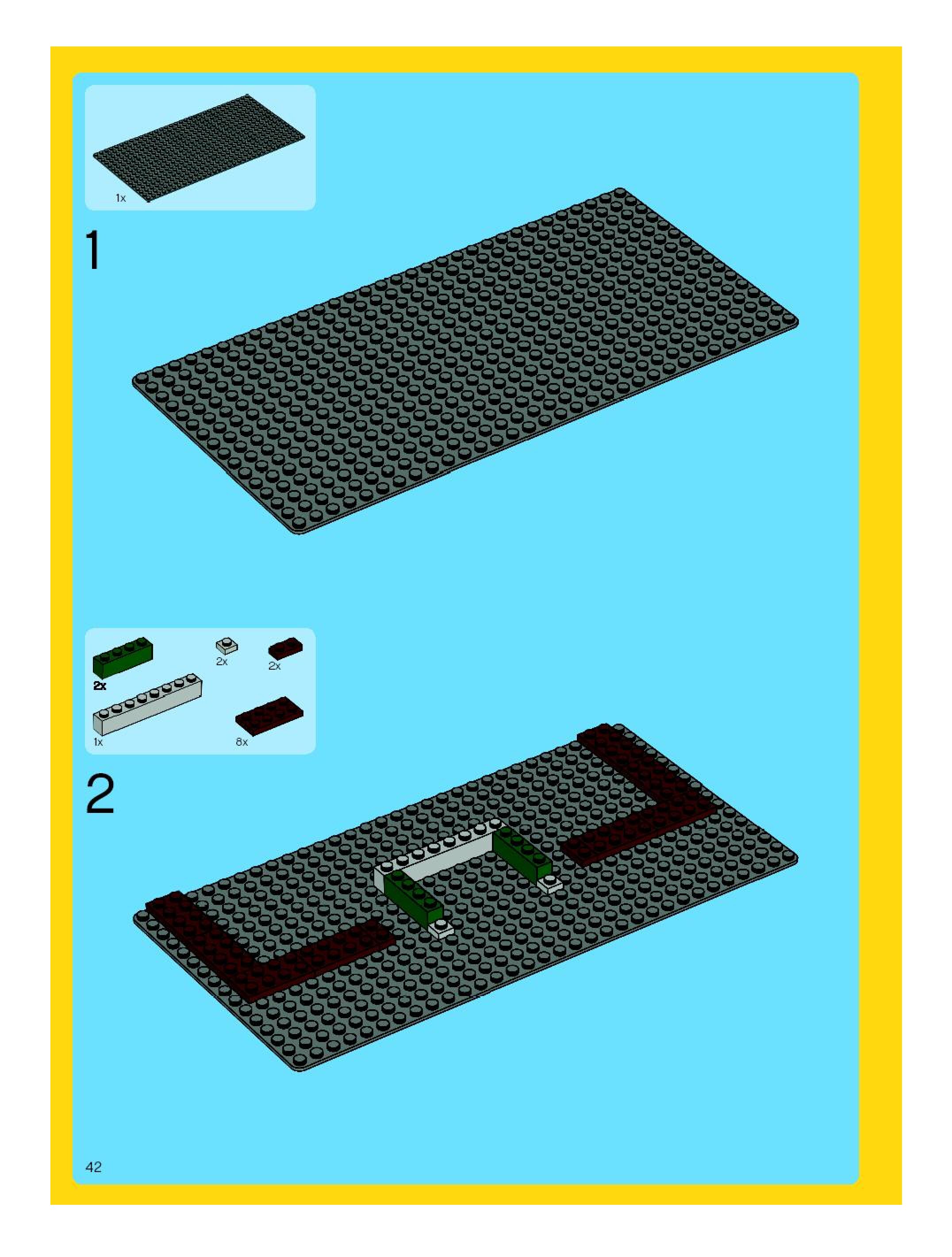 1x

1

2x
2x
2x
1x
8x

2

42