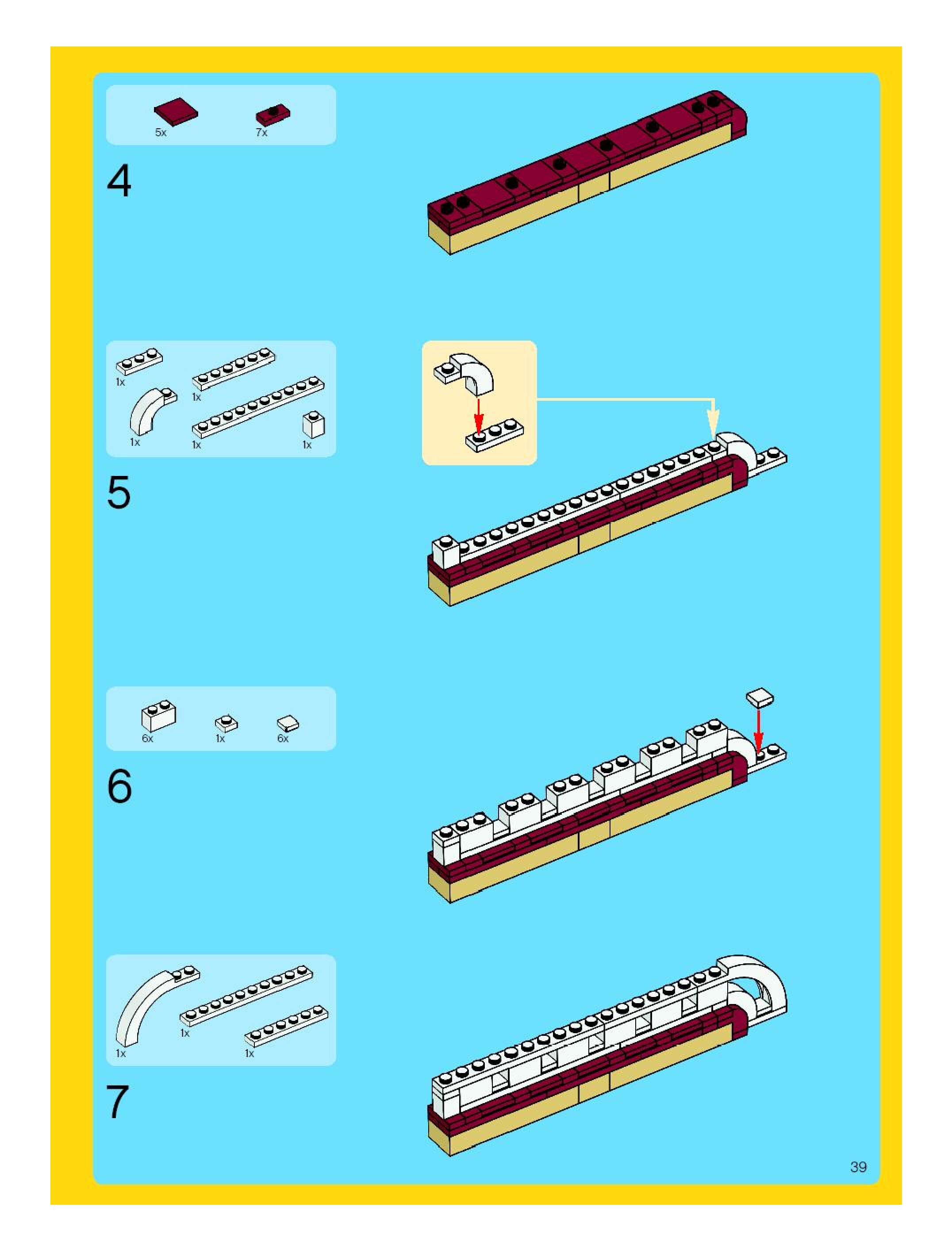 5x 7x

4

1x 1x 1x 1x 1x

5

6x 1x 6x

6

1x 1x 1x

7

39