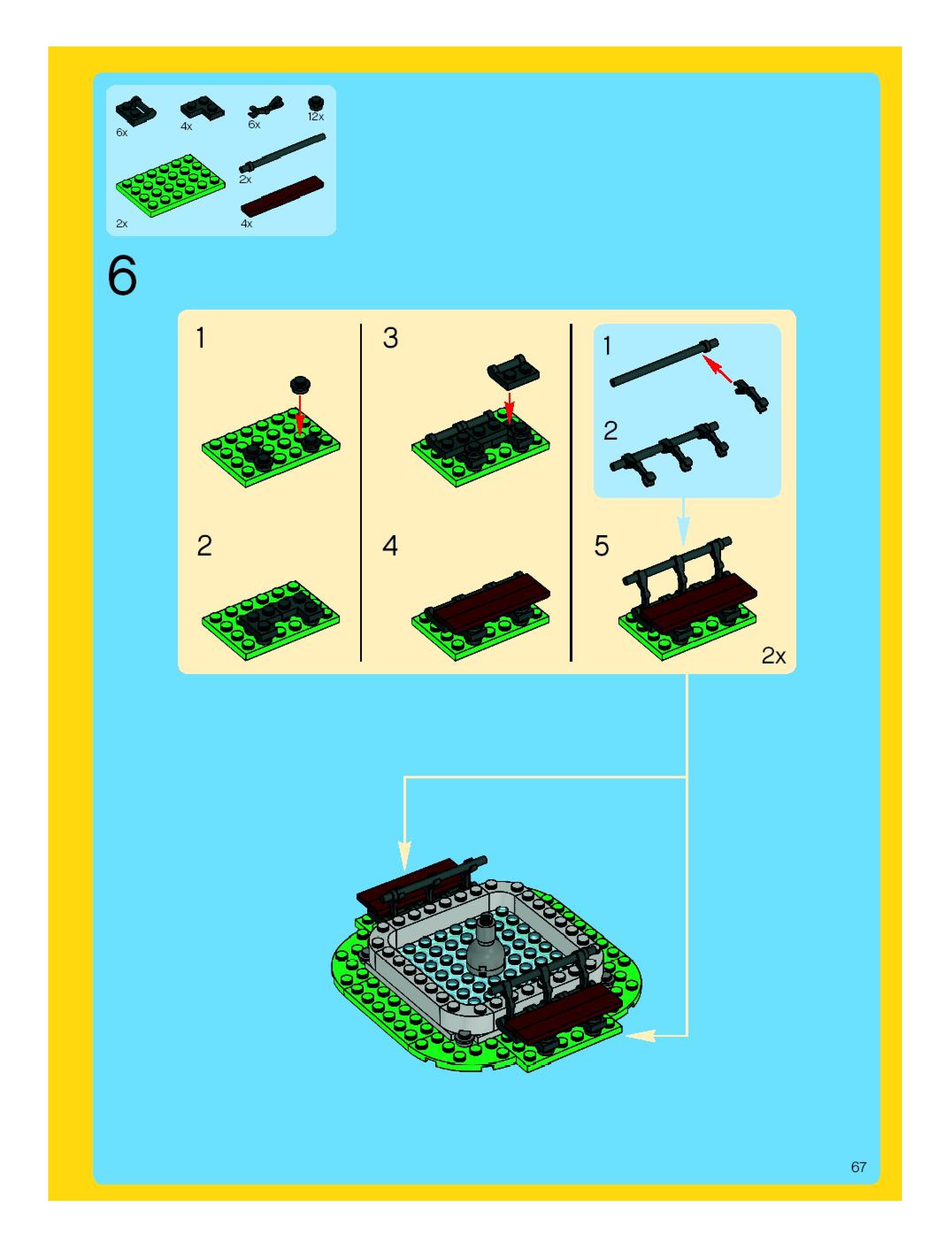 6x
4x
6x
12x
2x
2x
4x

6

1

2

3

4

1

2

5

2x

67