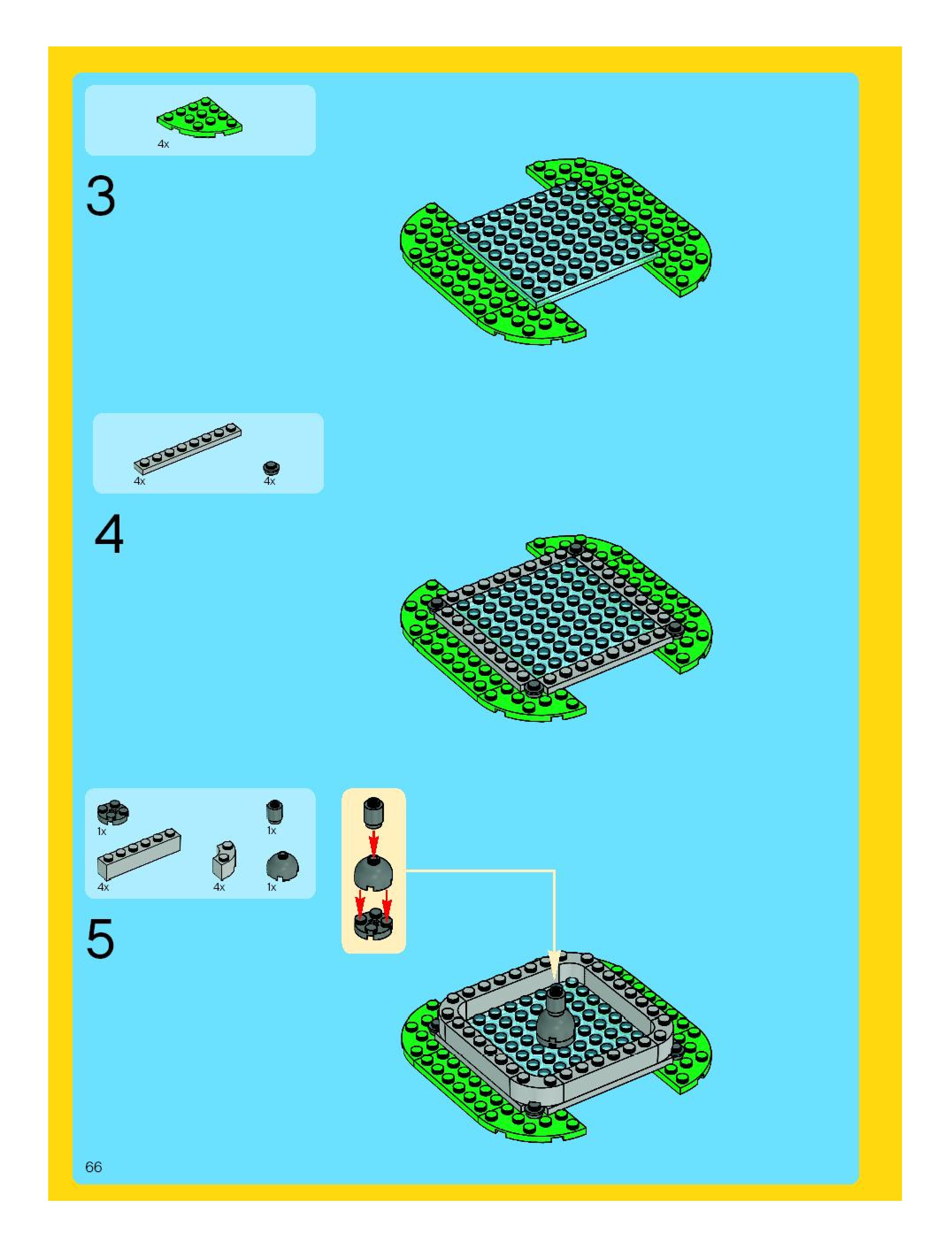 4x

3

4x

4x

4

1x

1x

4x

4x

1x

5

66