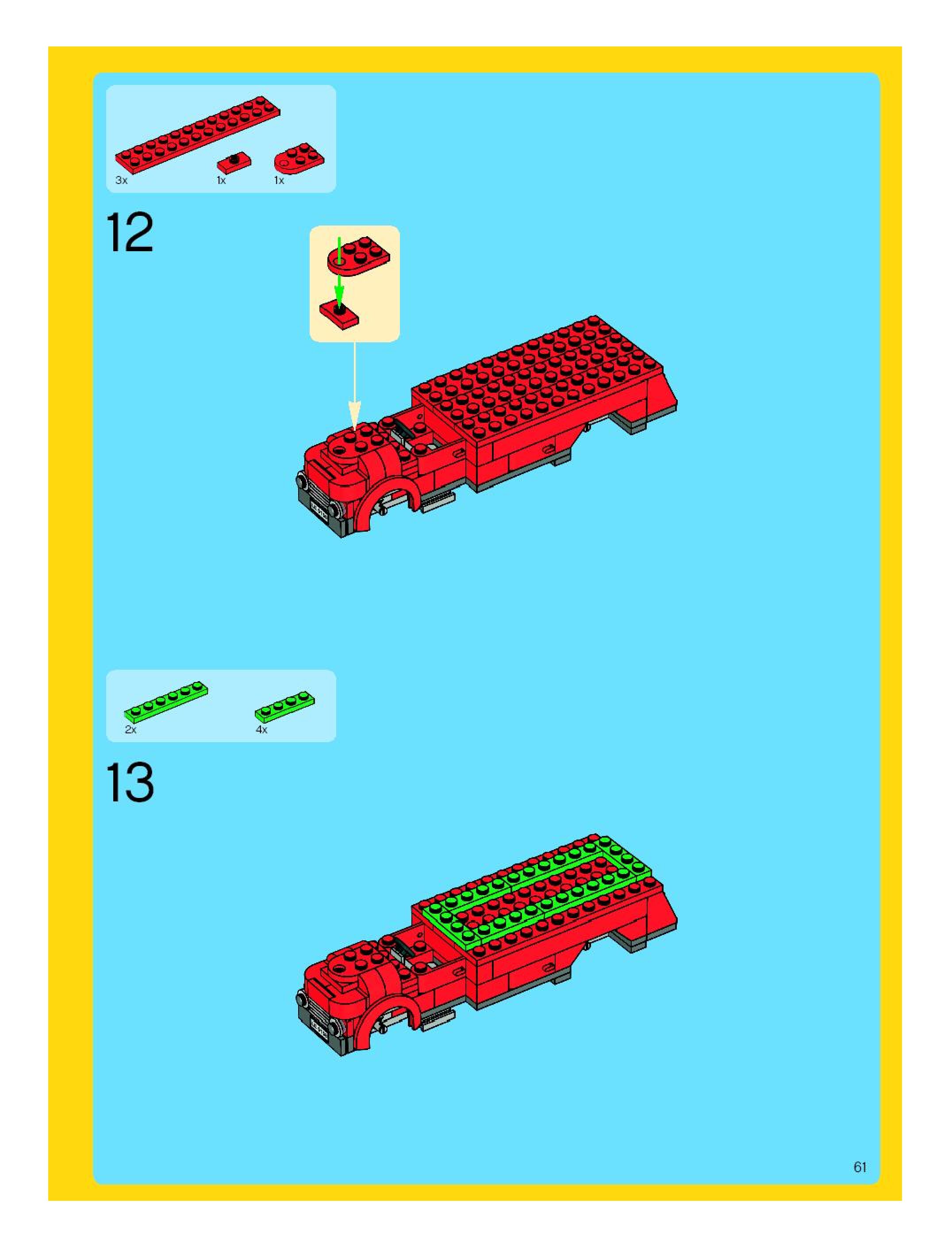 3x 1x 1x

12

2x 4x

13

61