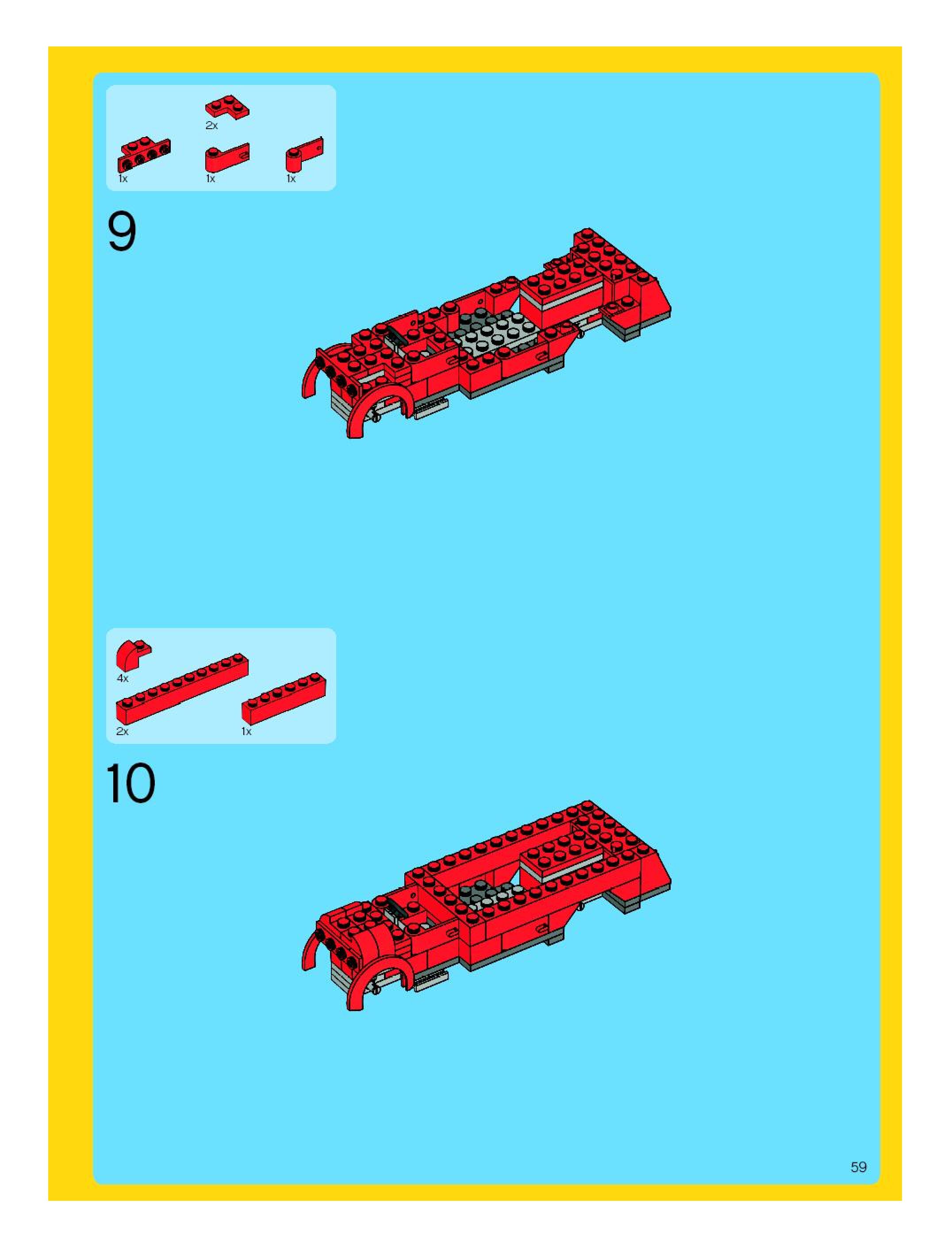 2x

1x

1x

1x

9

4x

2x

1x

10

59