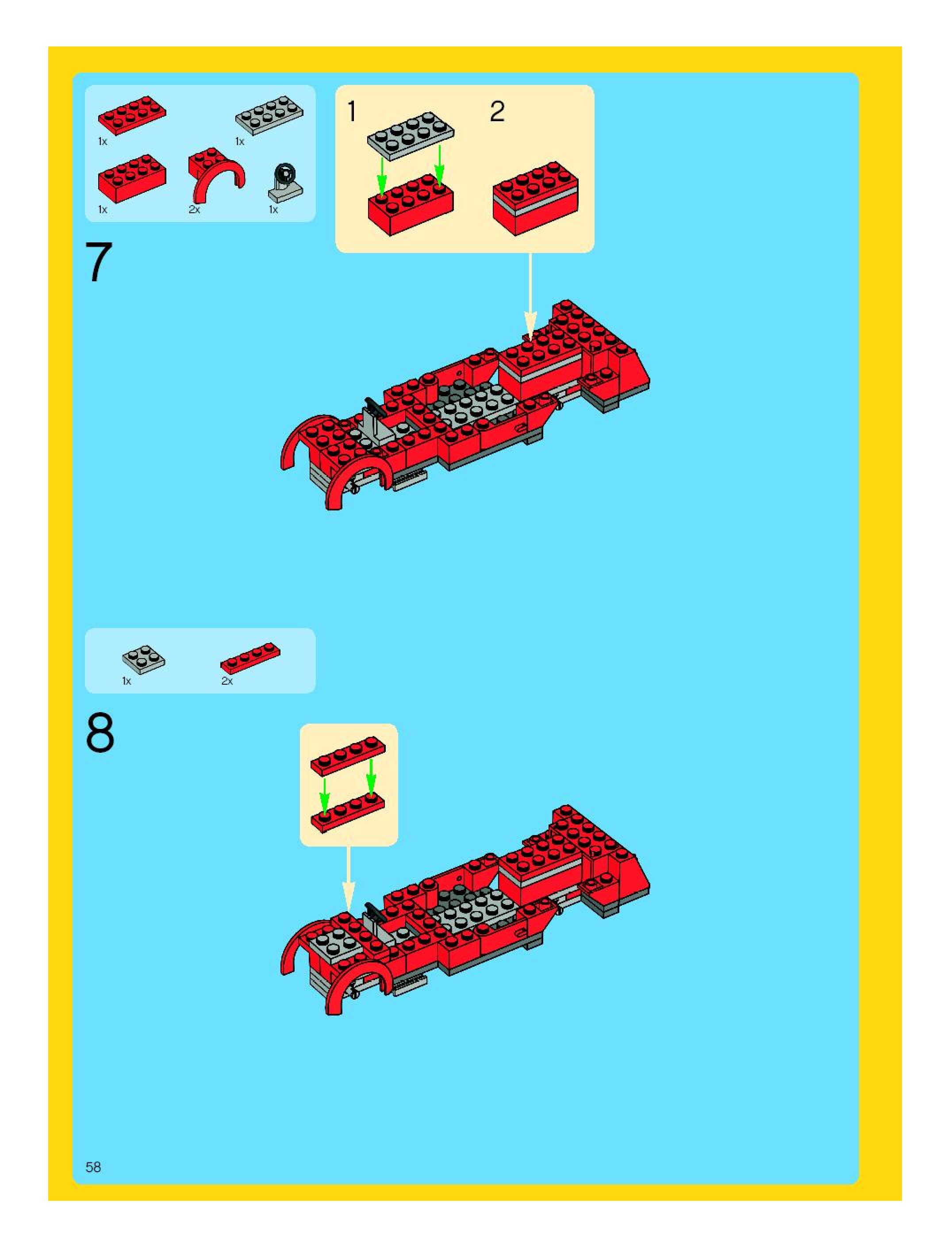 1x
1x
1x
2x
1x

1
2

7

1x
2x

8

58