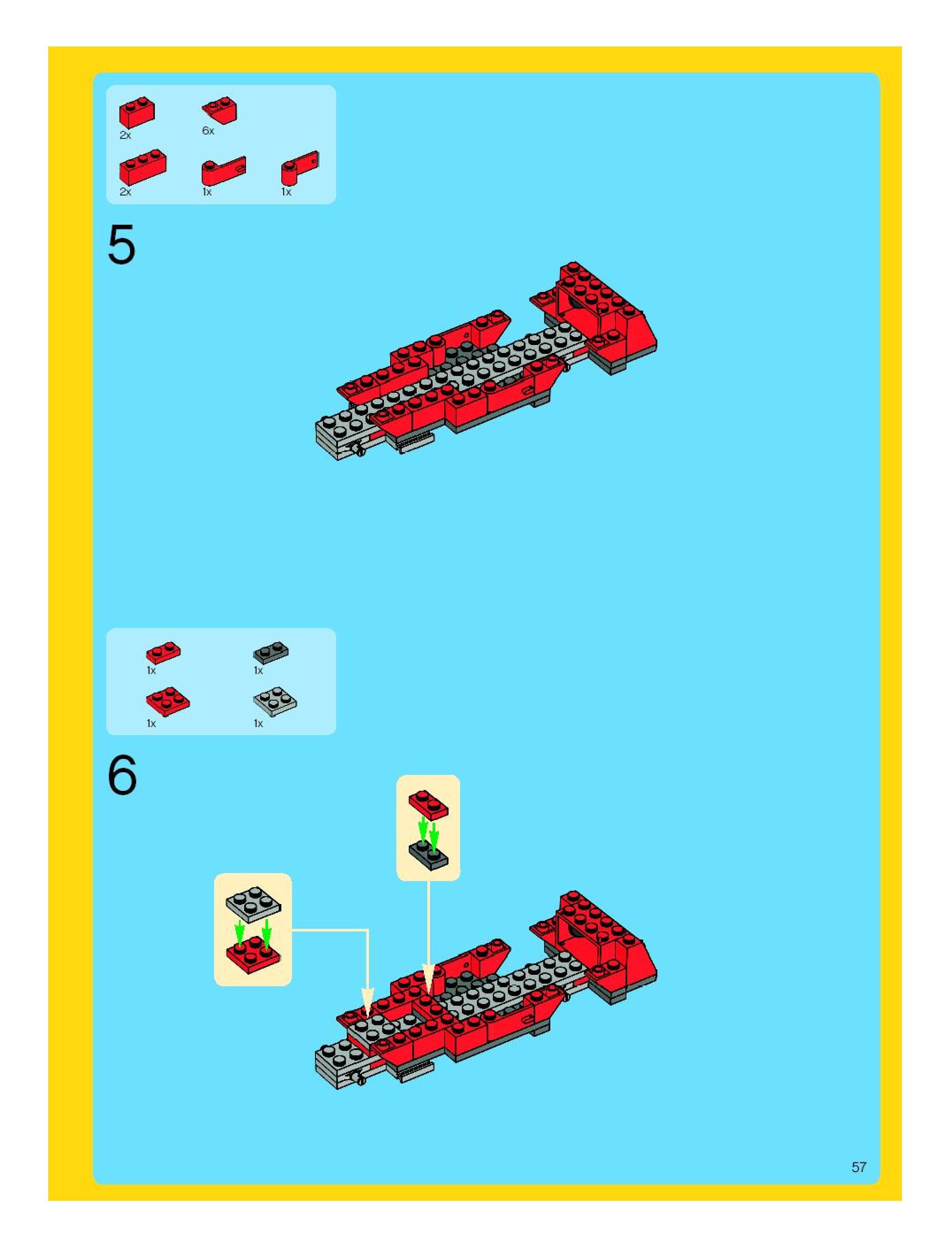 2x
6x
2x
1x
1x

5

1x
1x
1x
1x

6

57