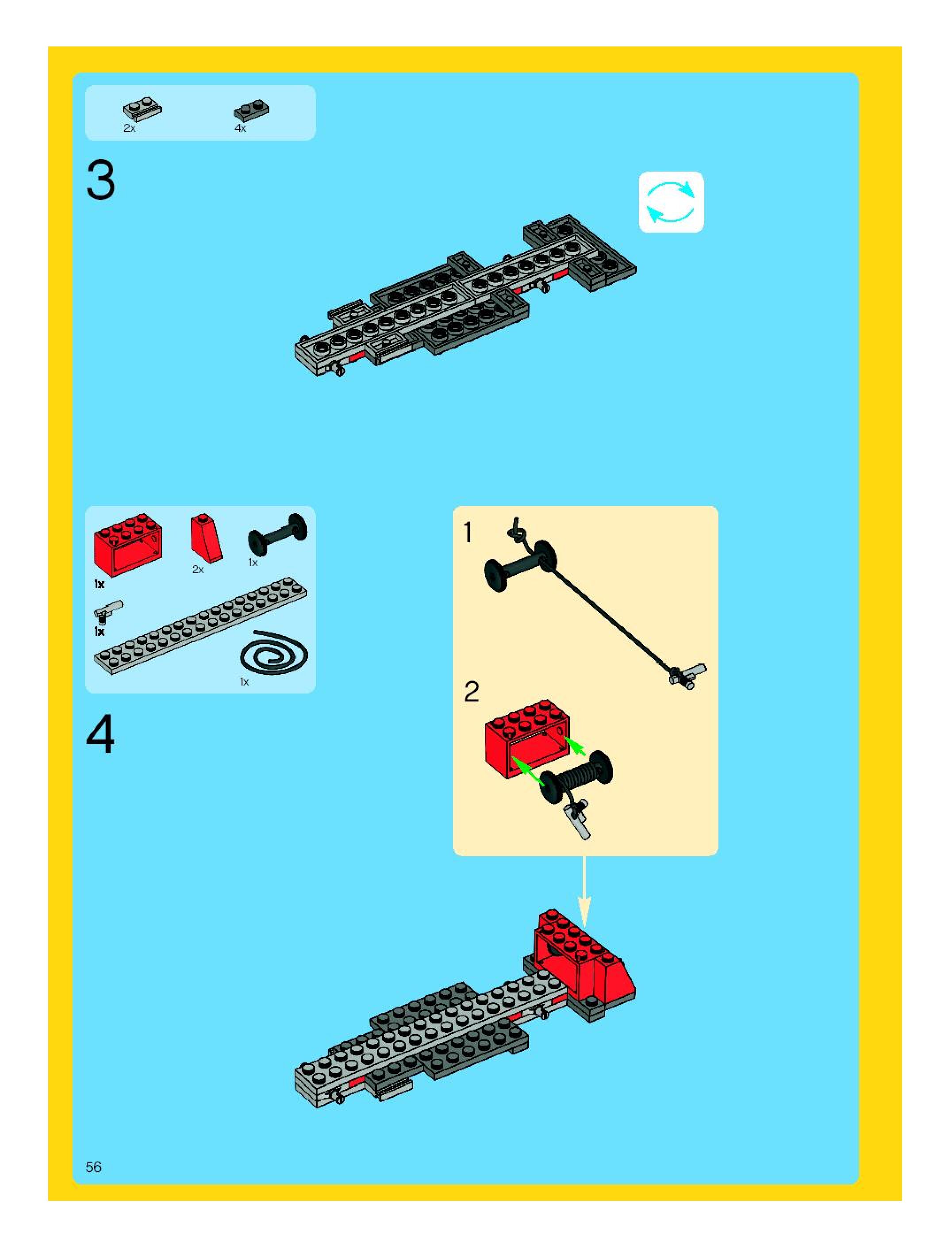 2x
4x

3

1x
2x
1x
1x
1x

4

1

2

56