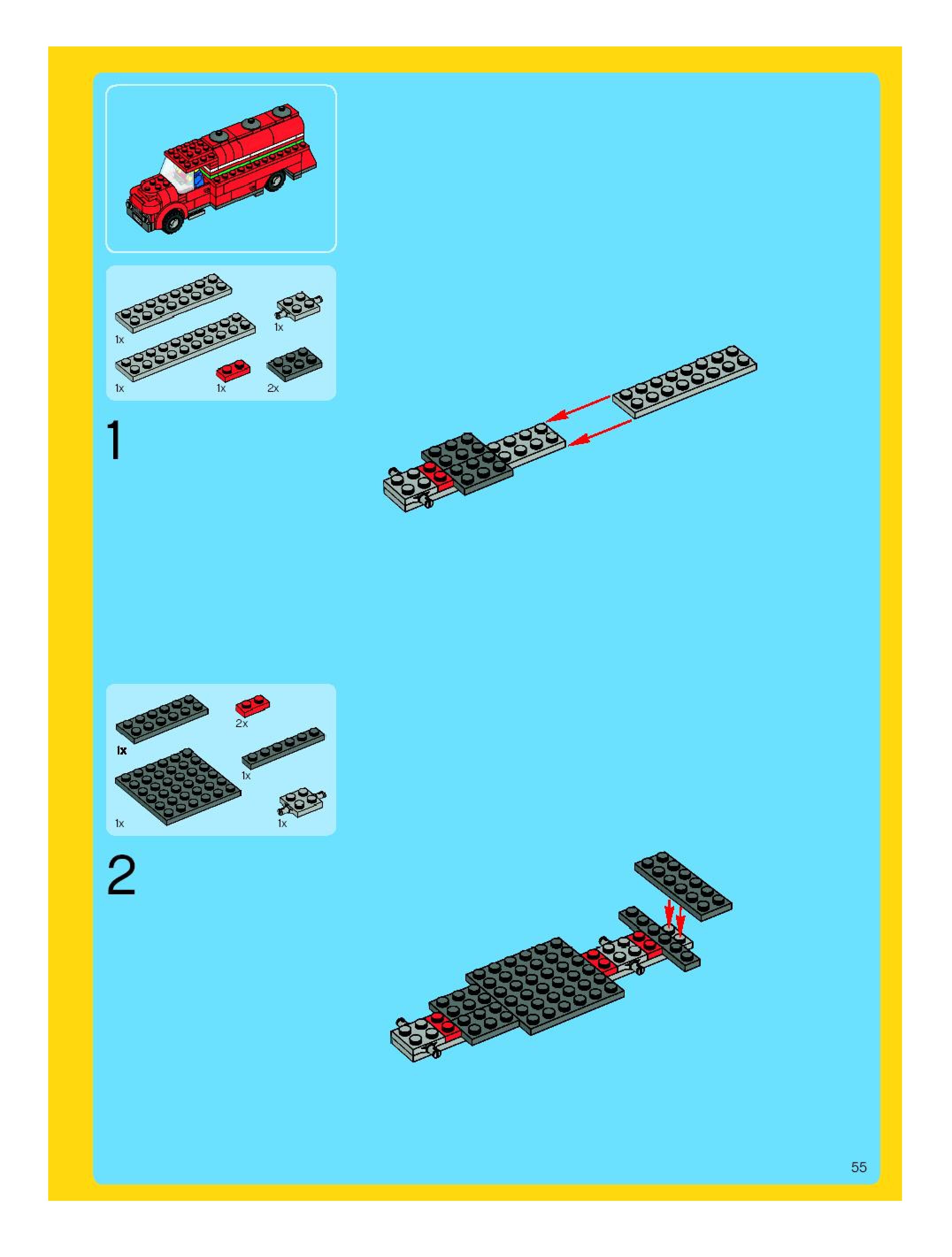 1x
1x
1x
1x
2x

1

2x
1x
1x
1x
1x

2

55