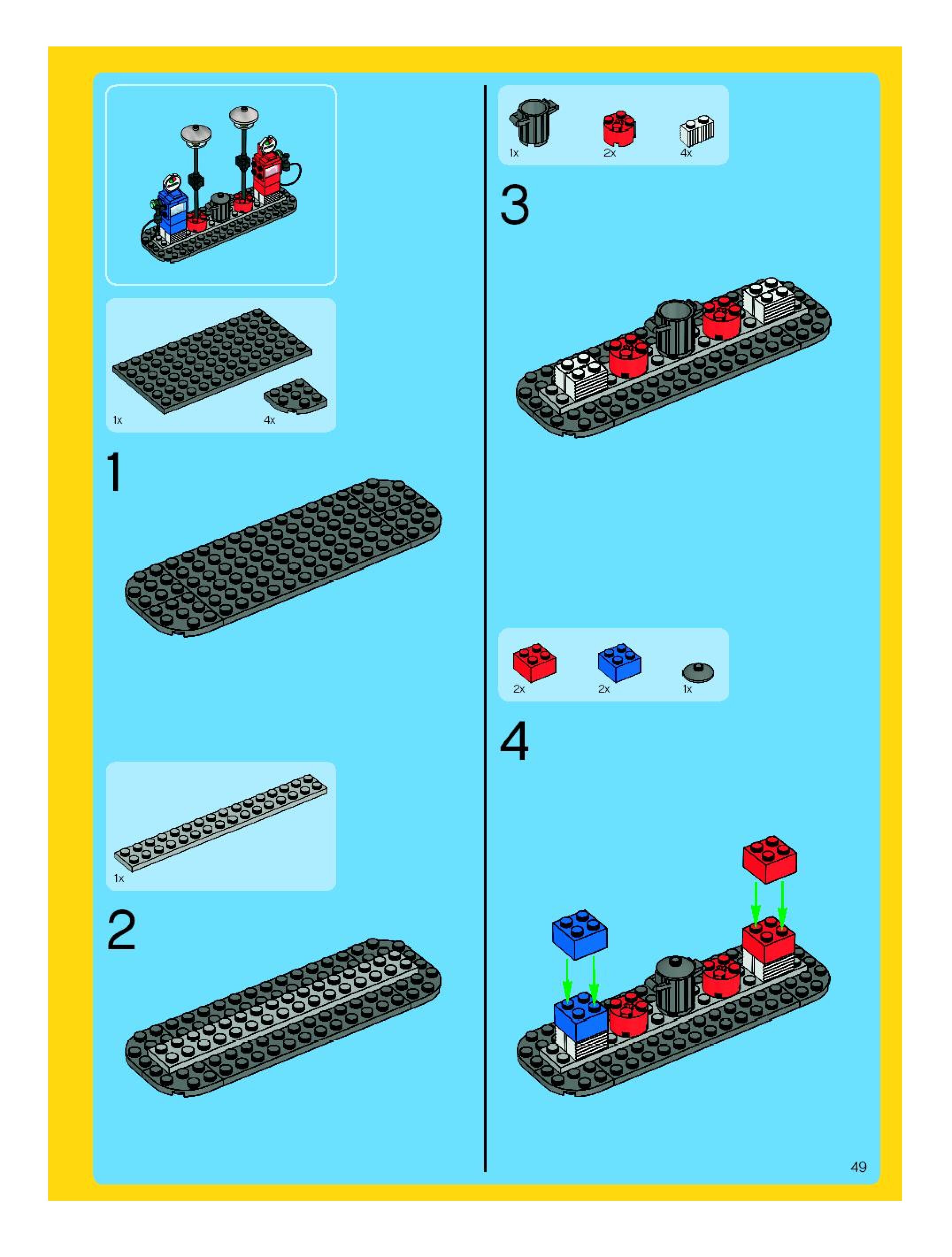 1x

4x

1

1x

2

1x

2x

4x

3

2x

2x

1x

4

49