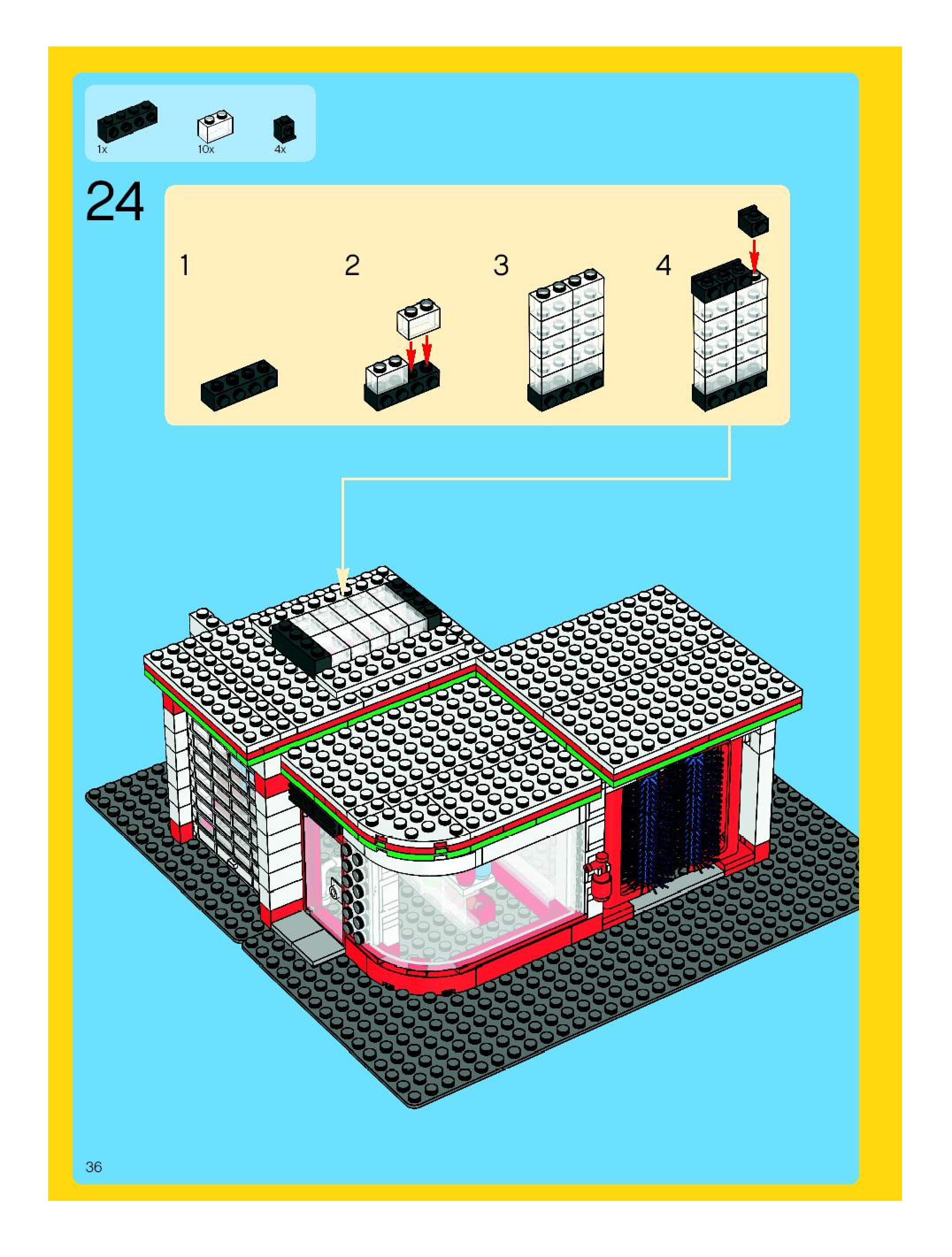 1x
10x
4x

24

1

2

3

4

36