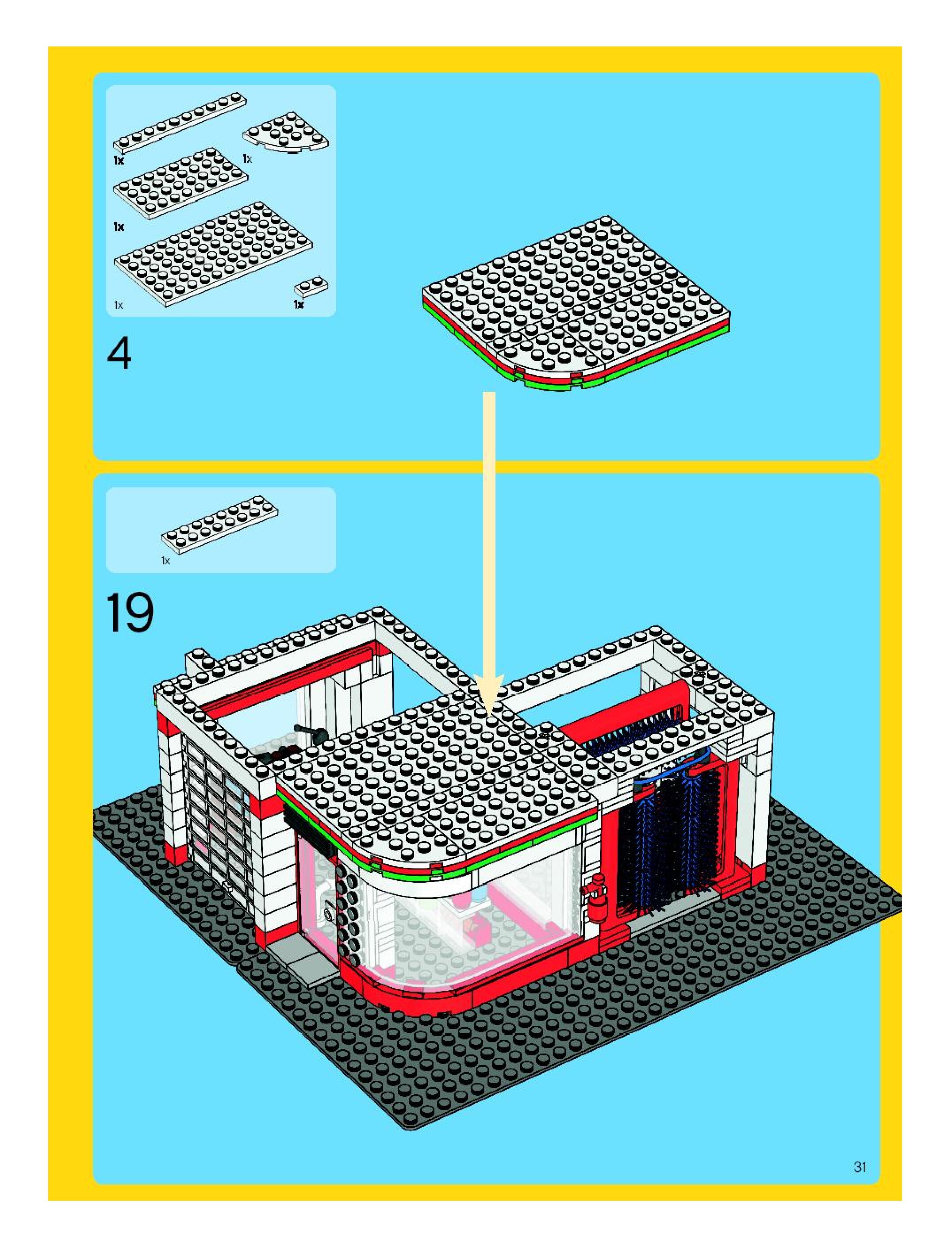 1x

1x

1x

1x

1x

4

1x

19

31