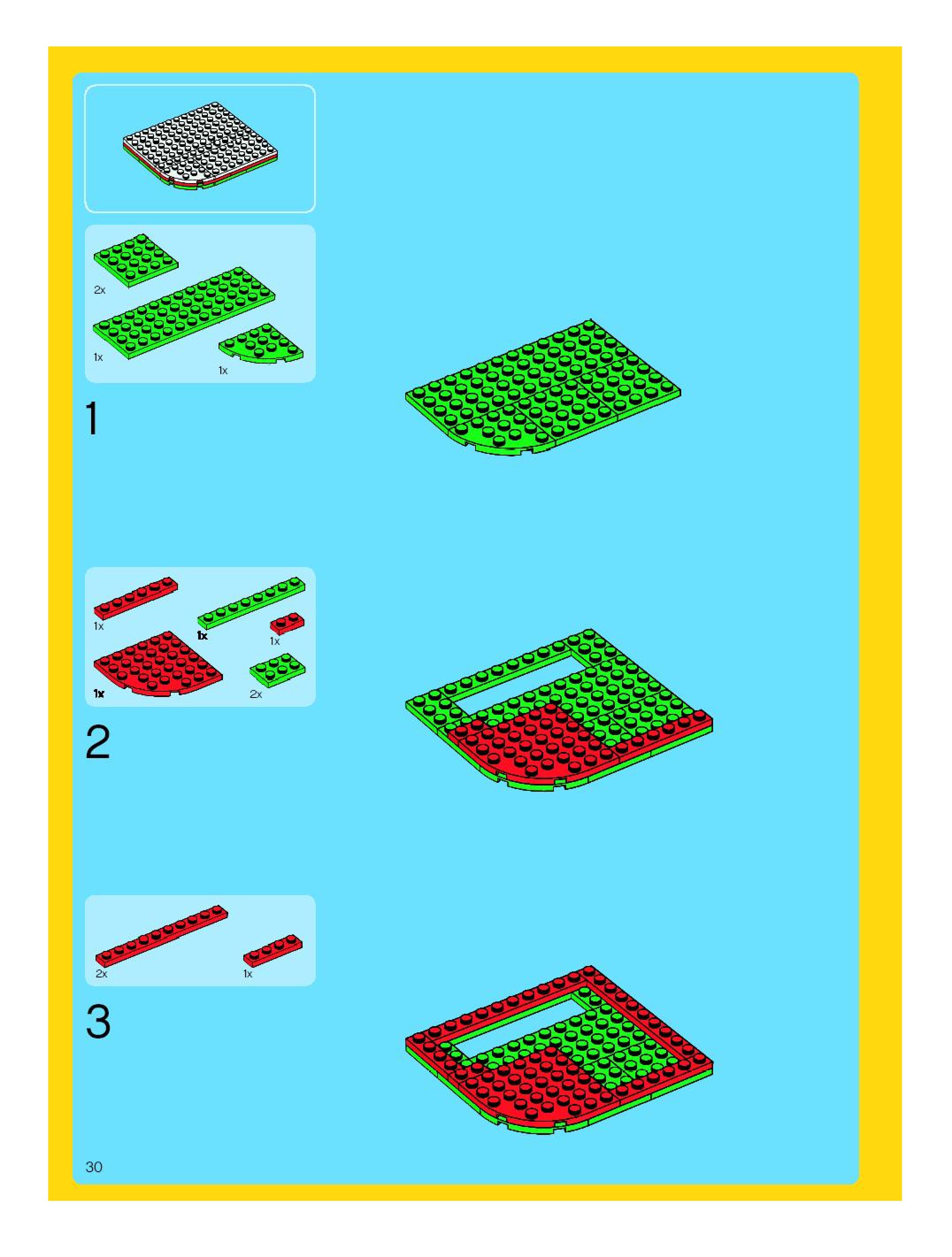 2x

1x

1x

1

1x

1x

1x

1x

2x

2

2x

1x

3

30