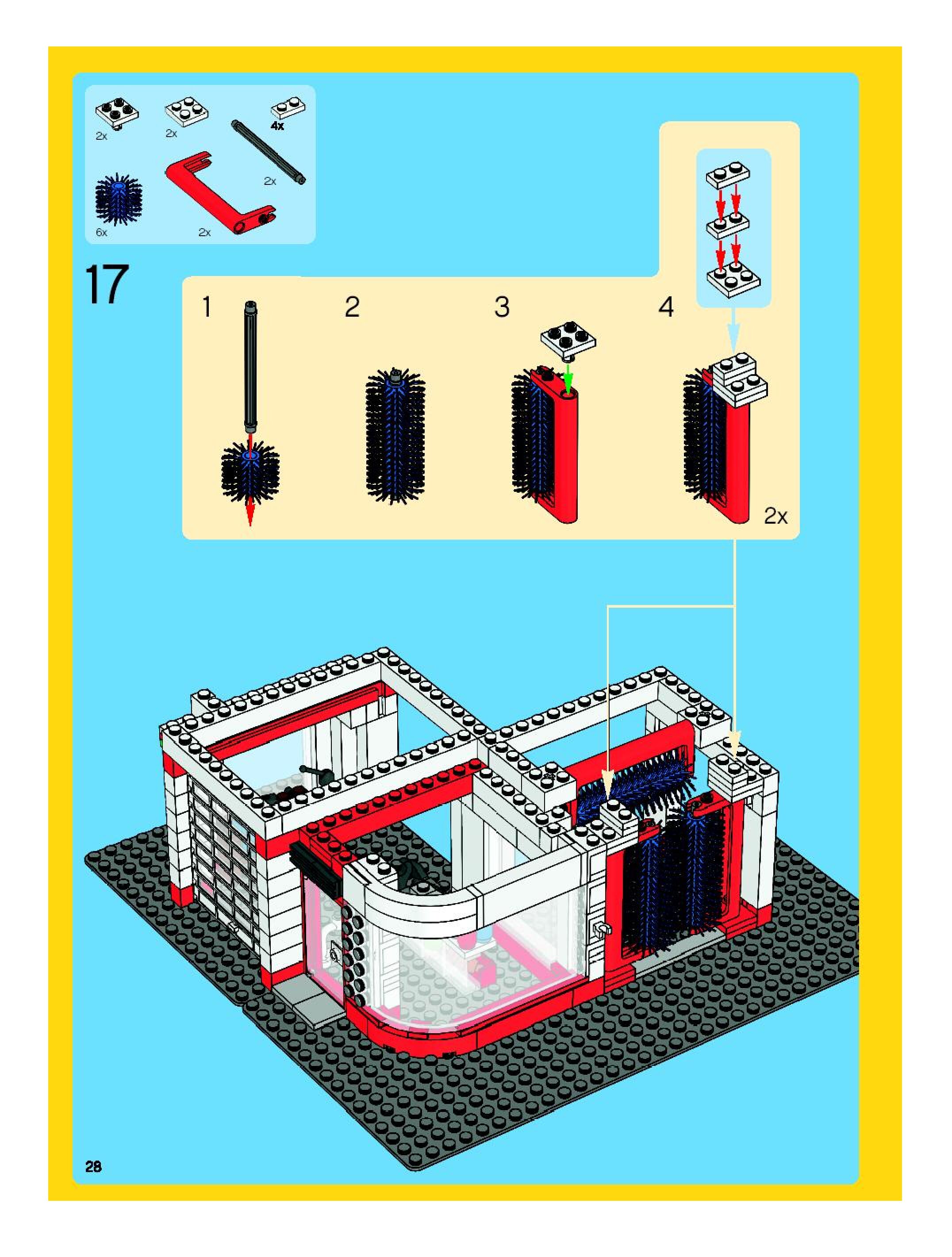 2x
2x
4x
2x
6x
2x

17

1
2
3
4

2x

28