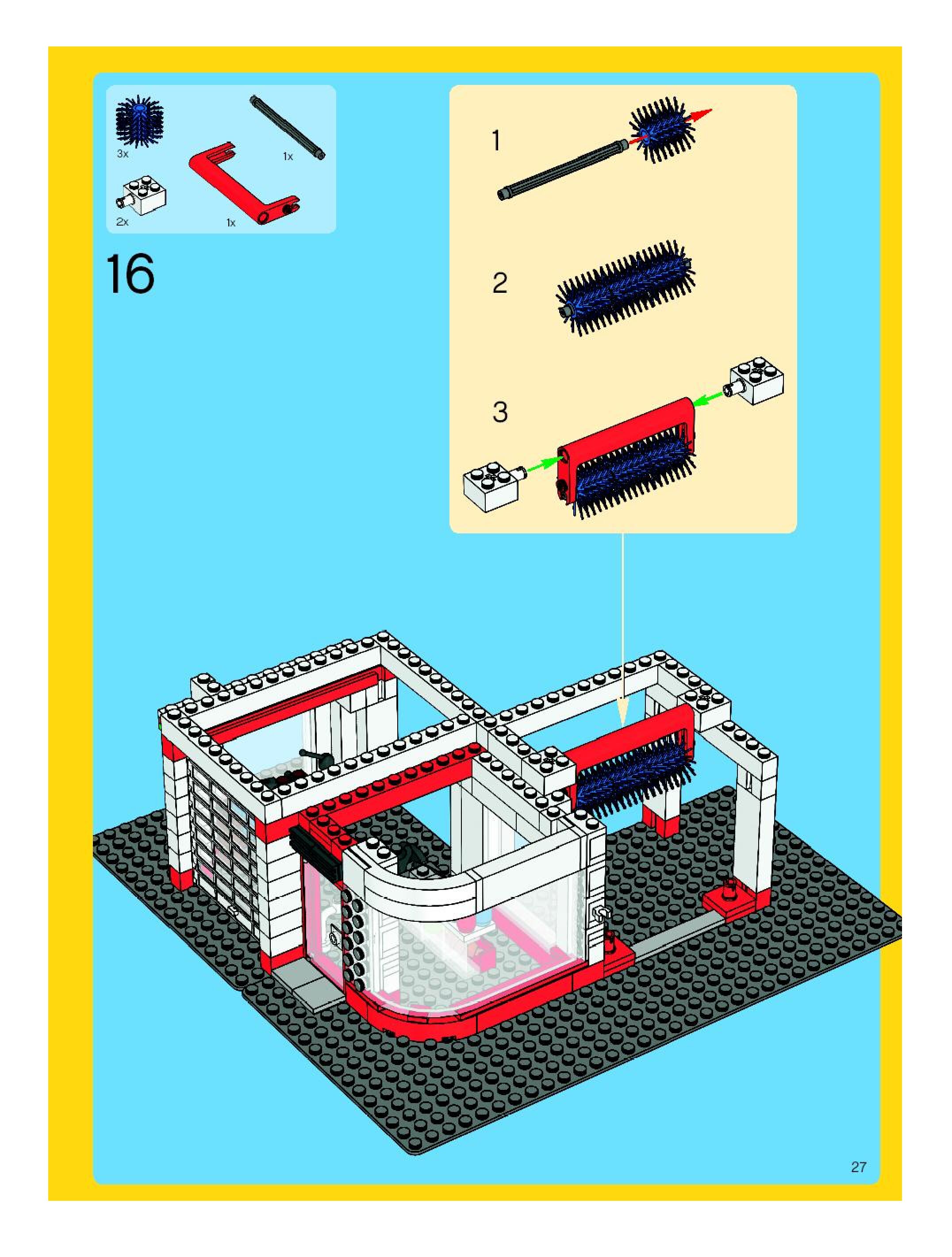 3x

1x

2x

1x

16

1

2

3

27