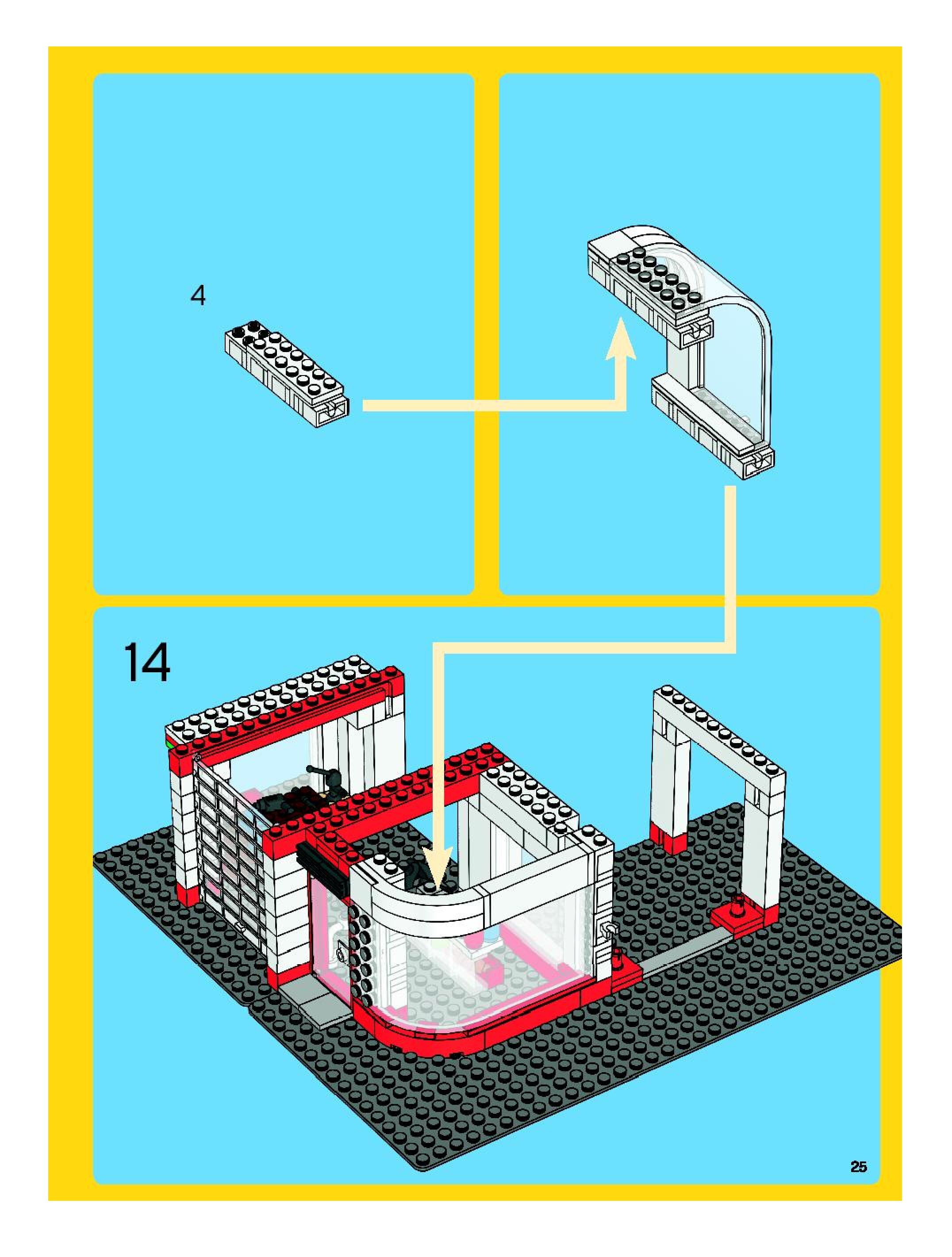 4

14

25