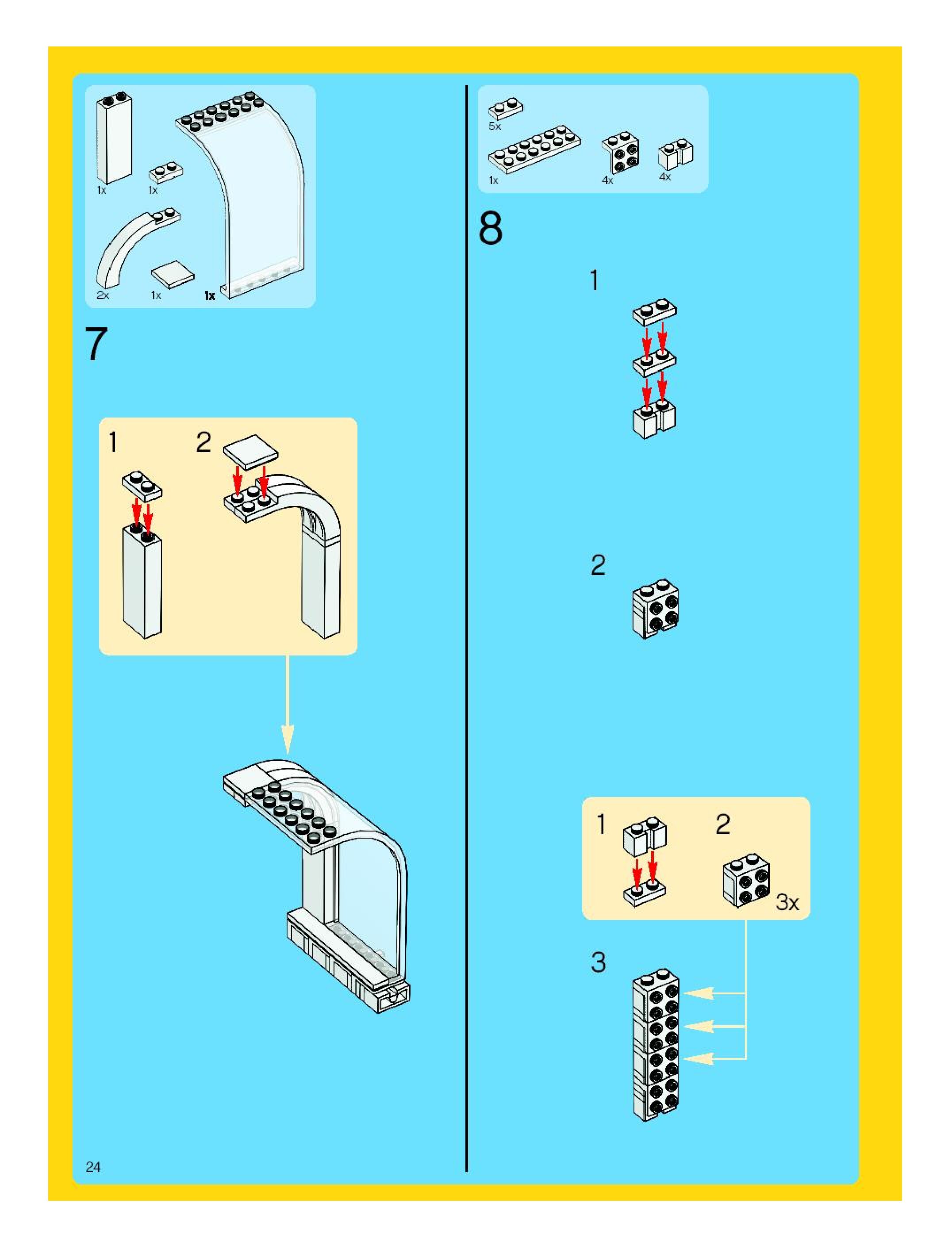 1x 1x

2x 1x 1x

7

1 2

5x

1x 4x 4x

8

1

2

1 2

3x

3

24