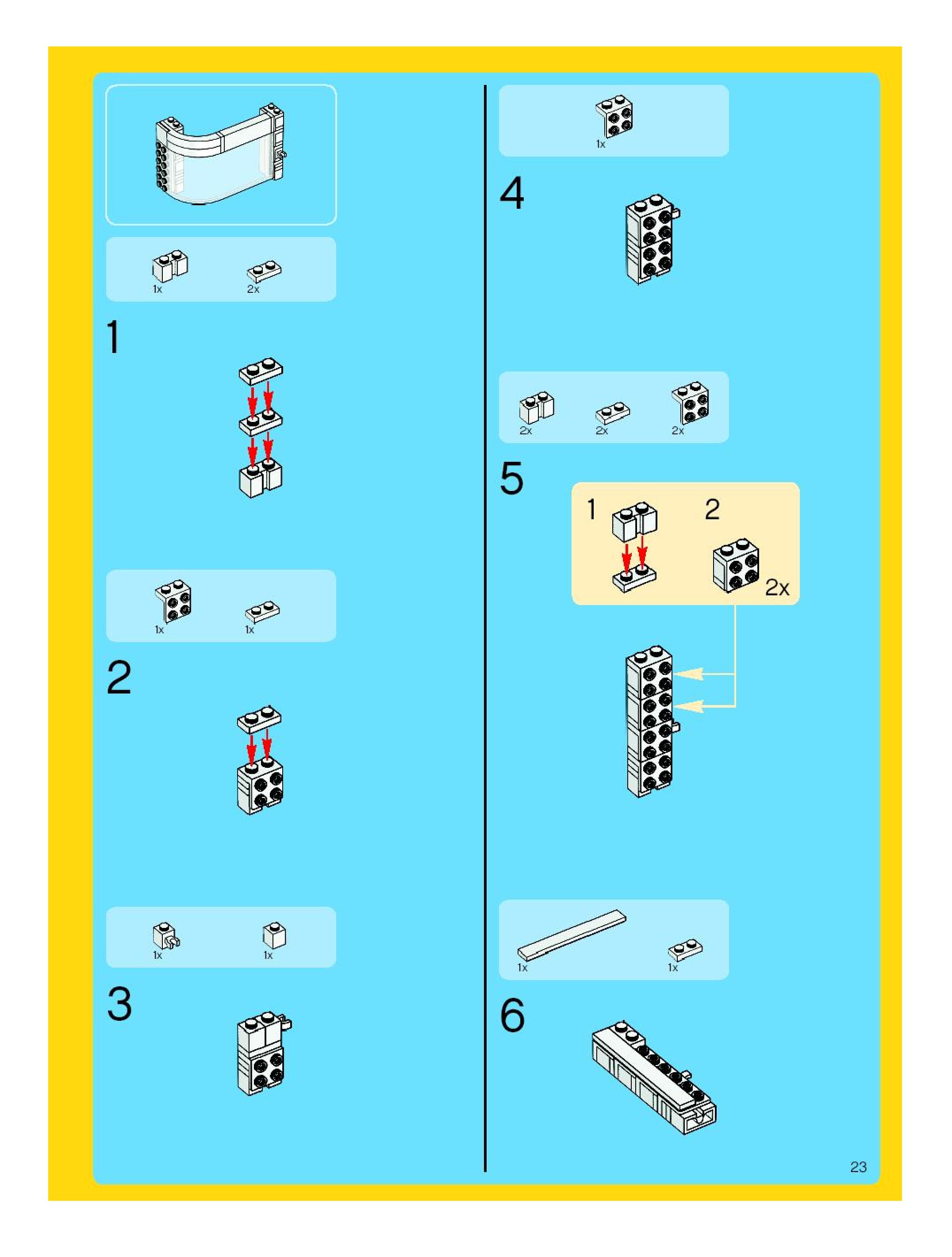 1x 2x

1

1x 1x

2

1x 1x

3

1x

4

2x 2x 2x

5

1 2

2x

1x 1x

6

23