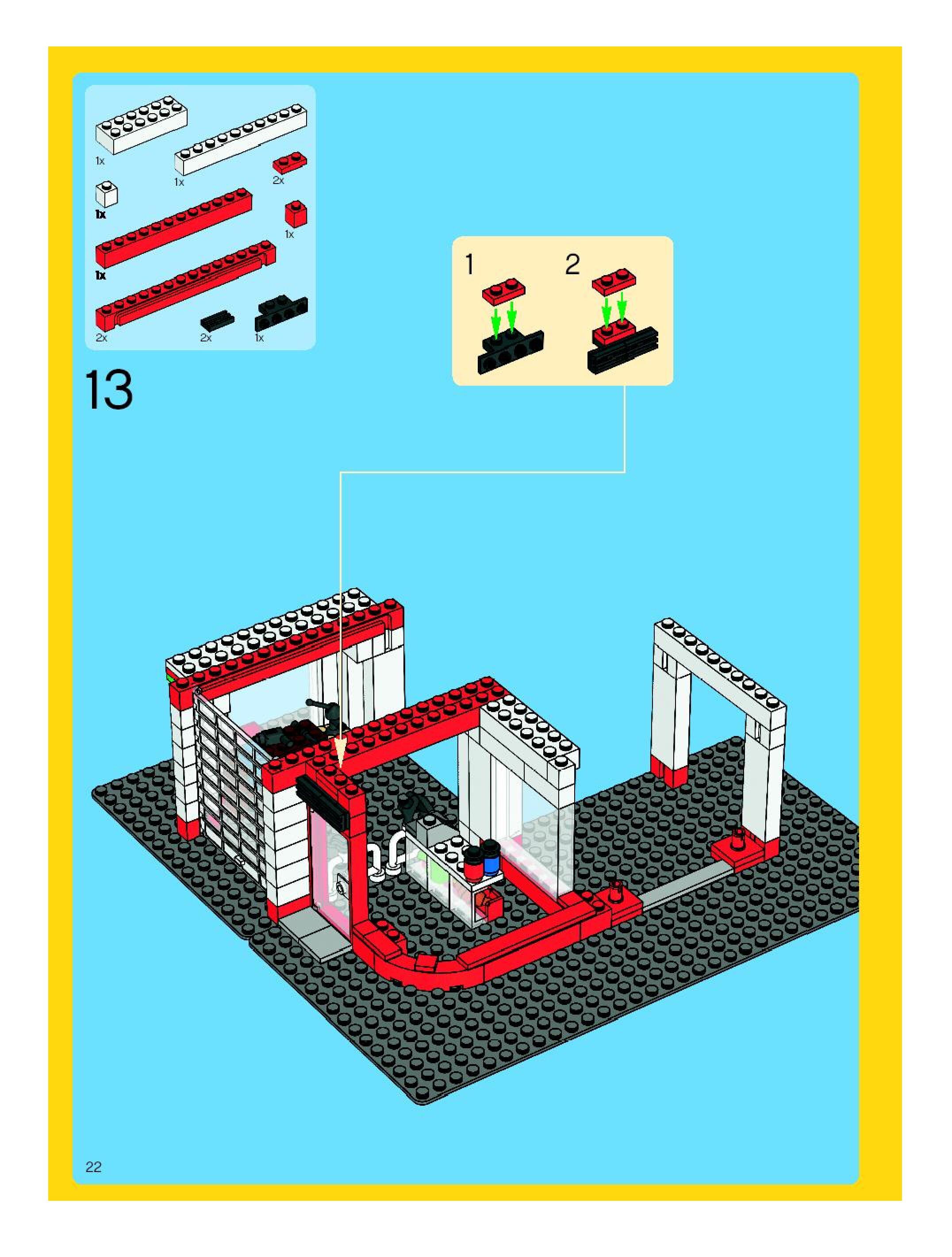 1x

1x

2x

1x

1x

1x

2x

2x

1x

13

1

2

22