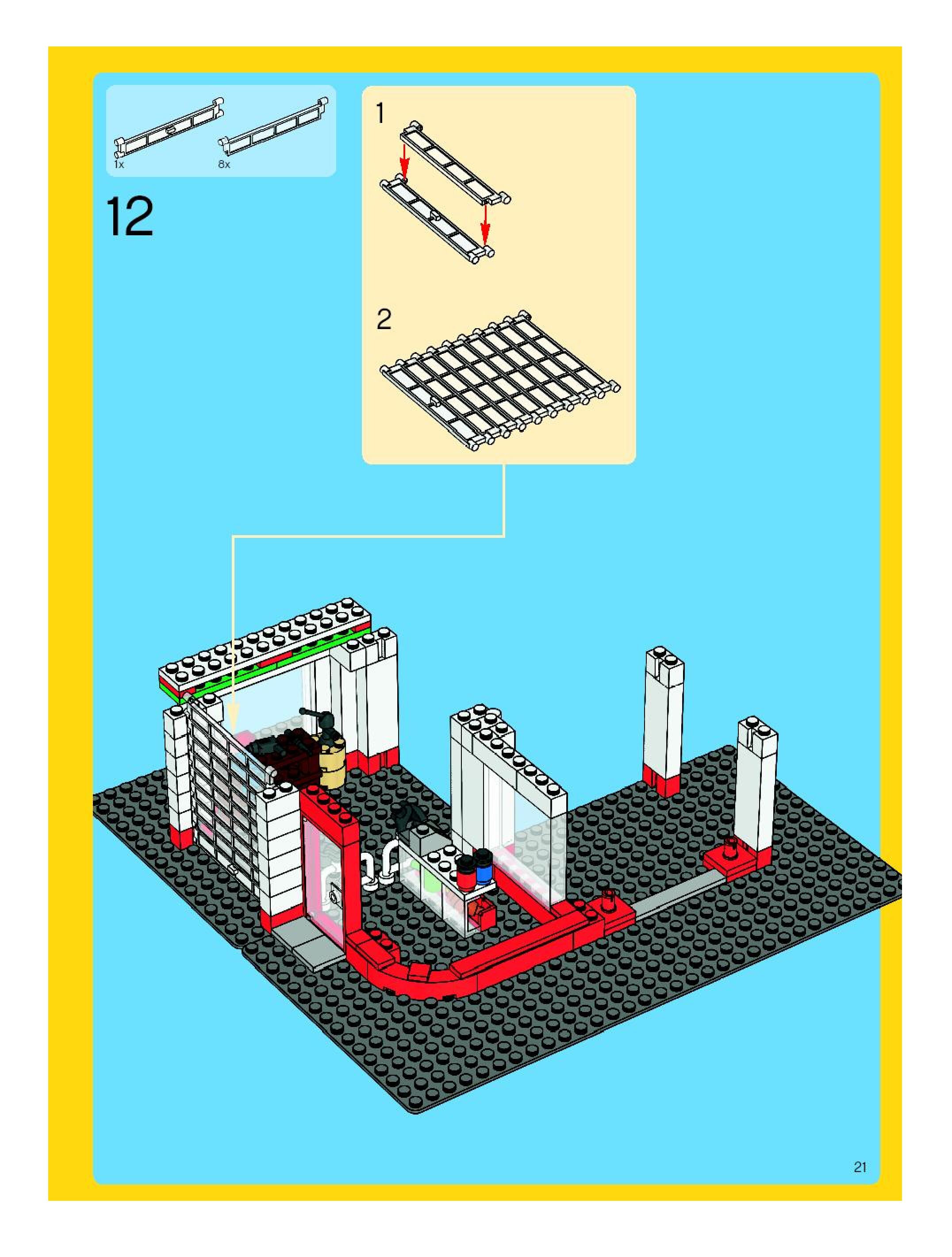 1x

8x

12

1

2

21