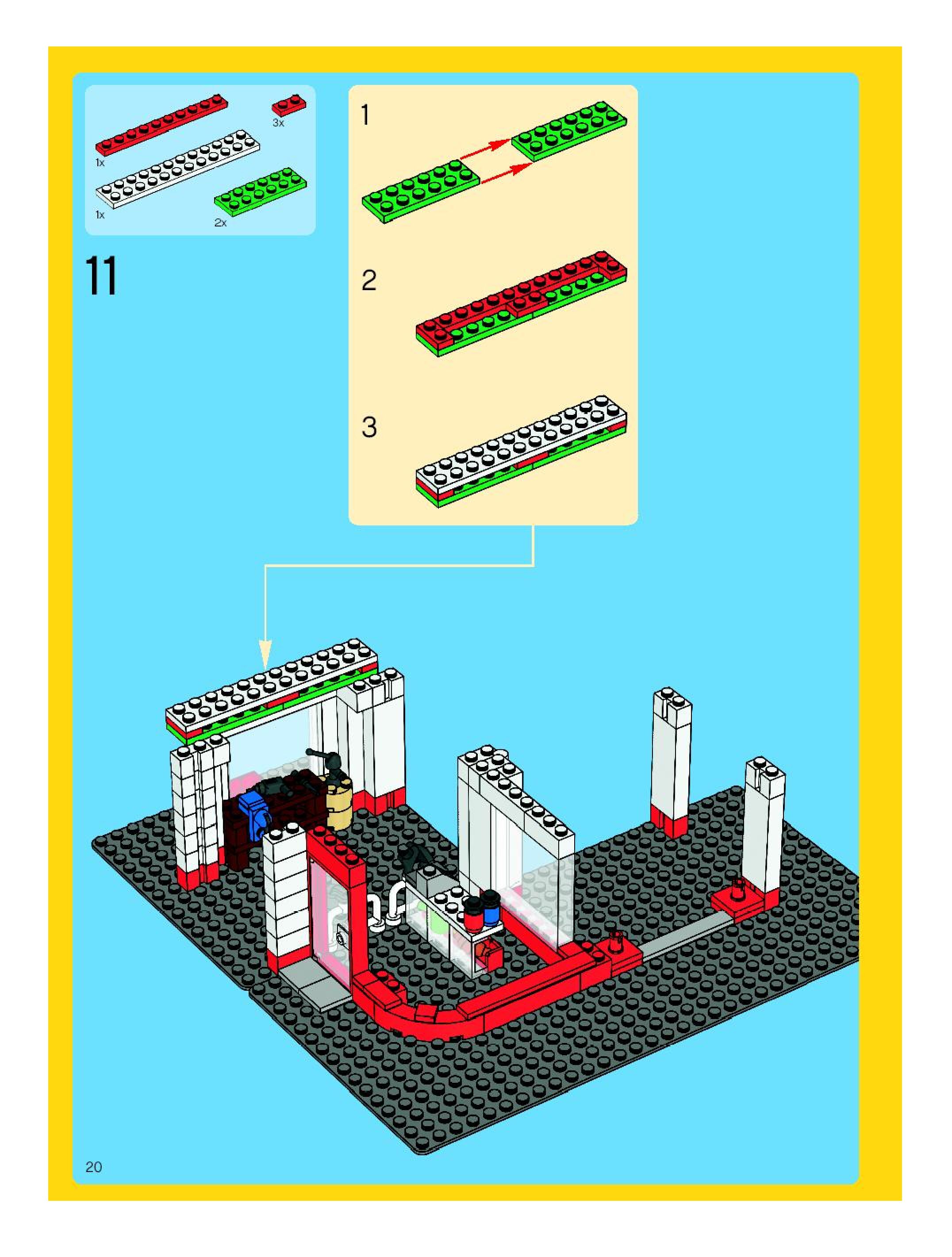 3x
1x
1x
2x

11

1

2

3

20