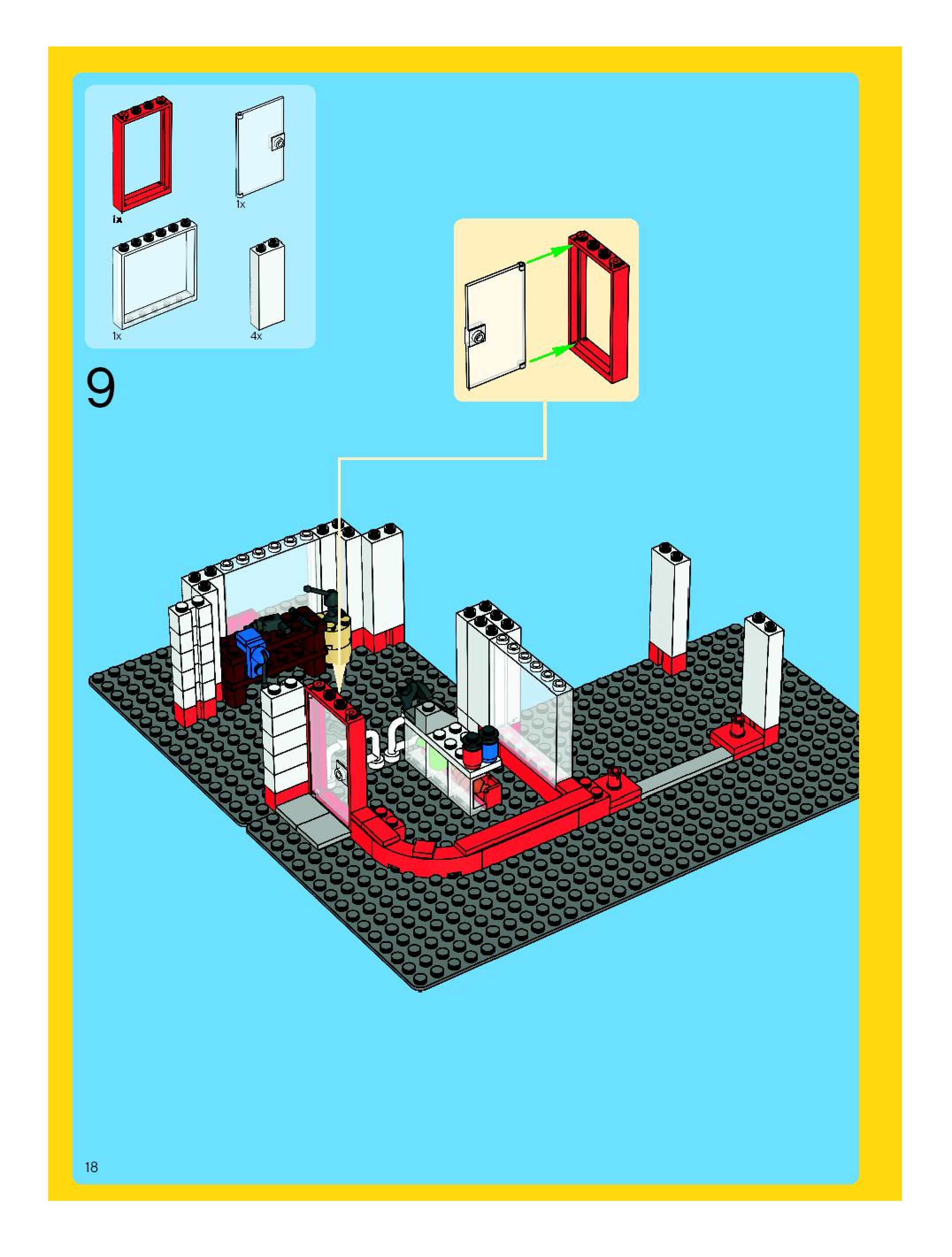 1x

1x

1x

4x

9

18