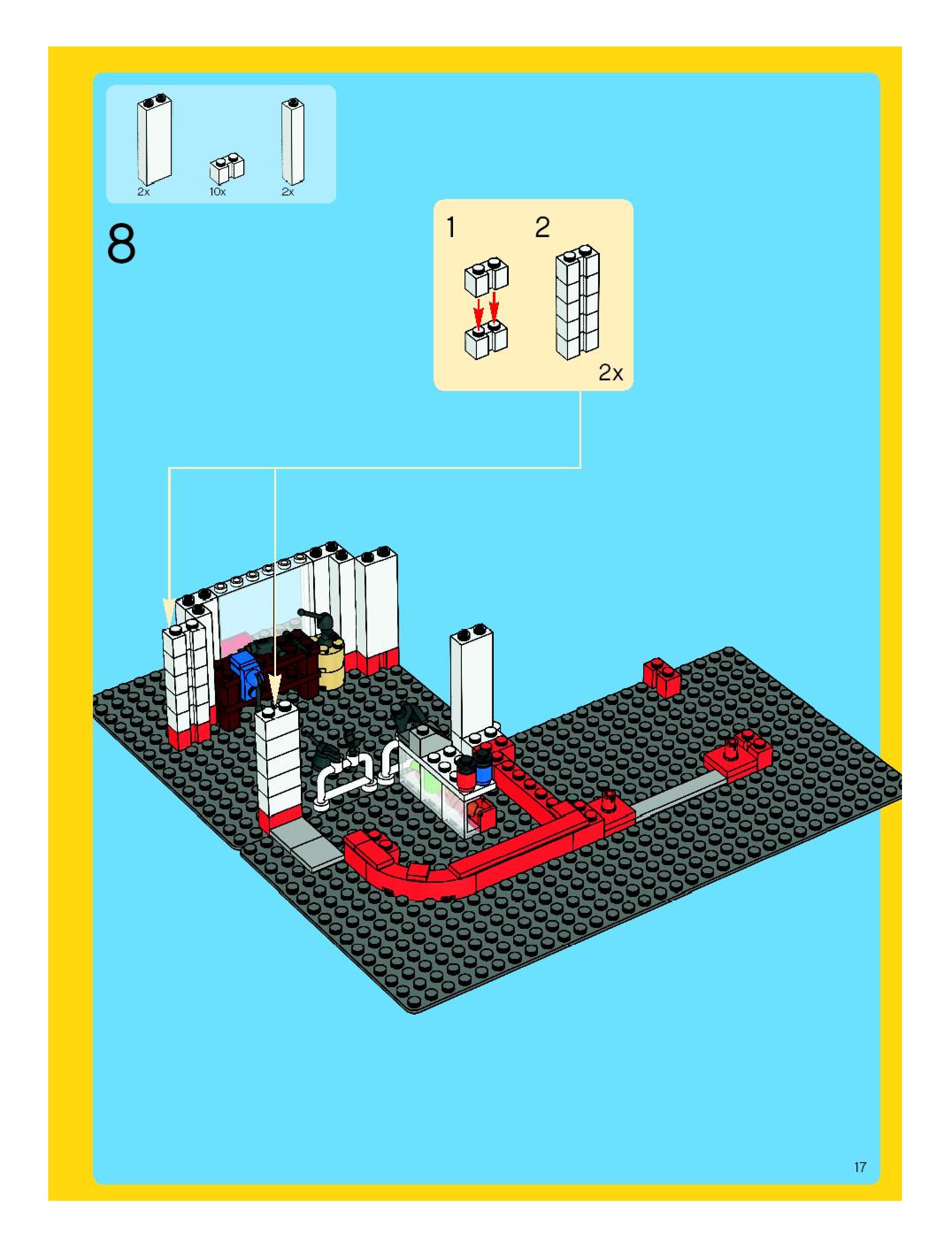 2x 10x 2x

8

1 2

2x

17