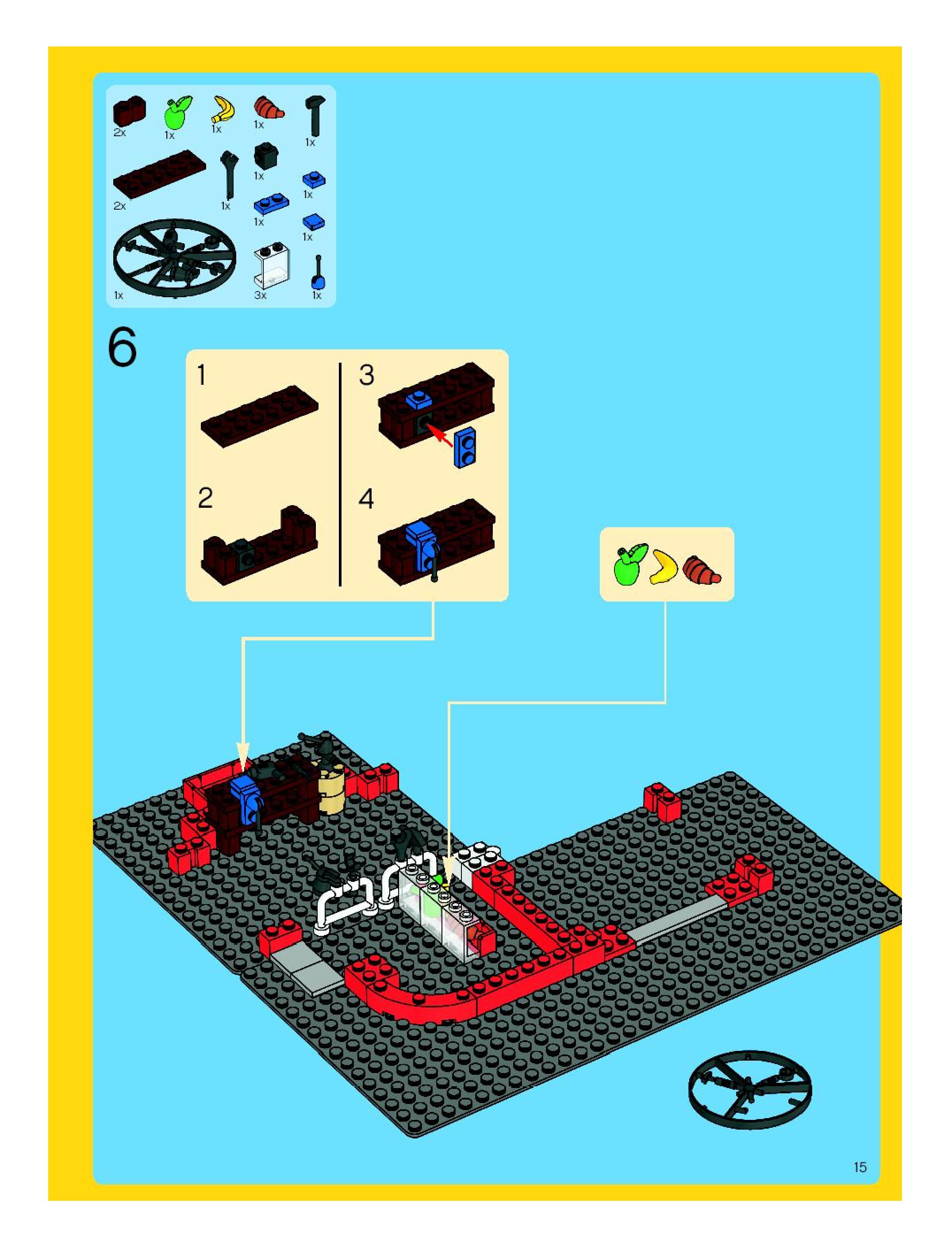 2x
1x
1x
1x
1x
2x
1x
1x
1x
1x
1x
1x
3x
1x

6

1

2

3

4

15