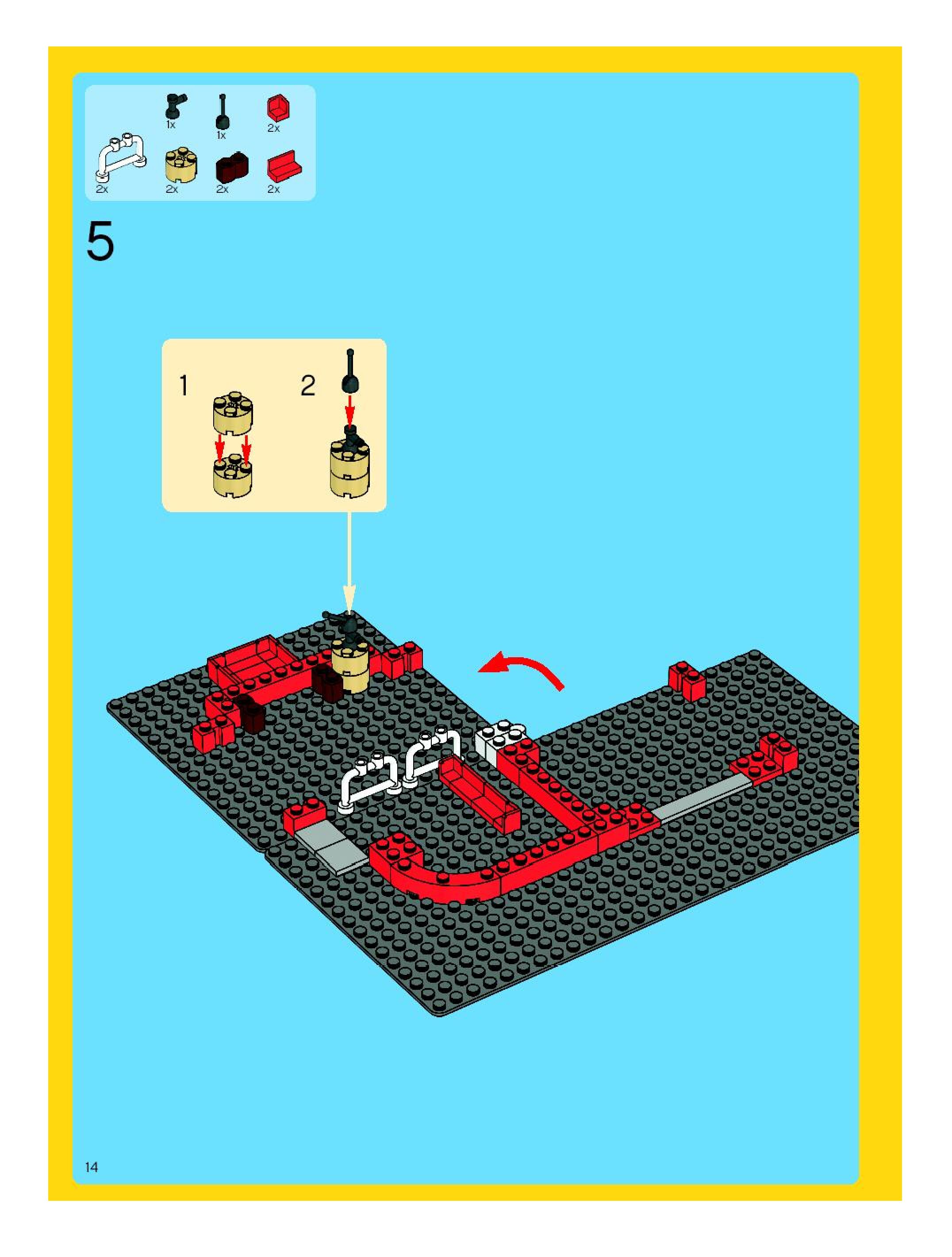 1x 1x 2x
2x 2x 2x 2x

5

1 2

14