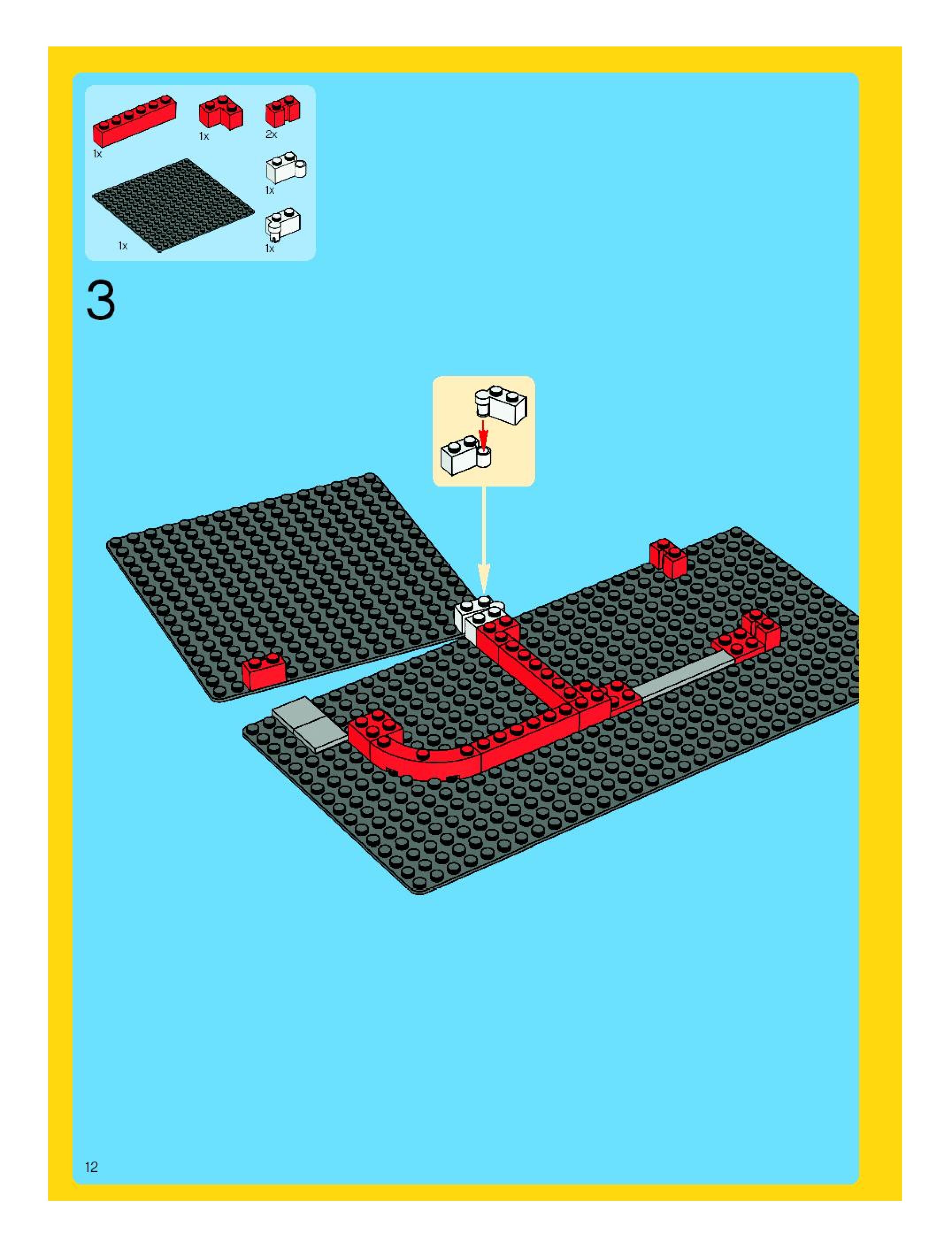 1x

1x

2x

1x

1x

1x

3

12