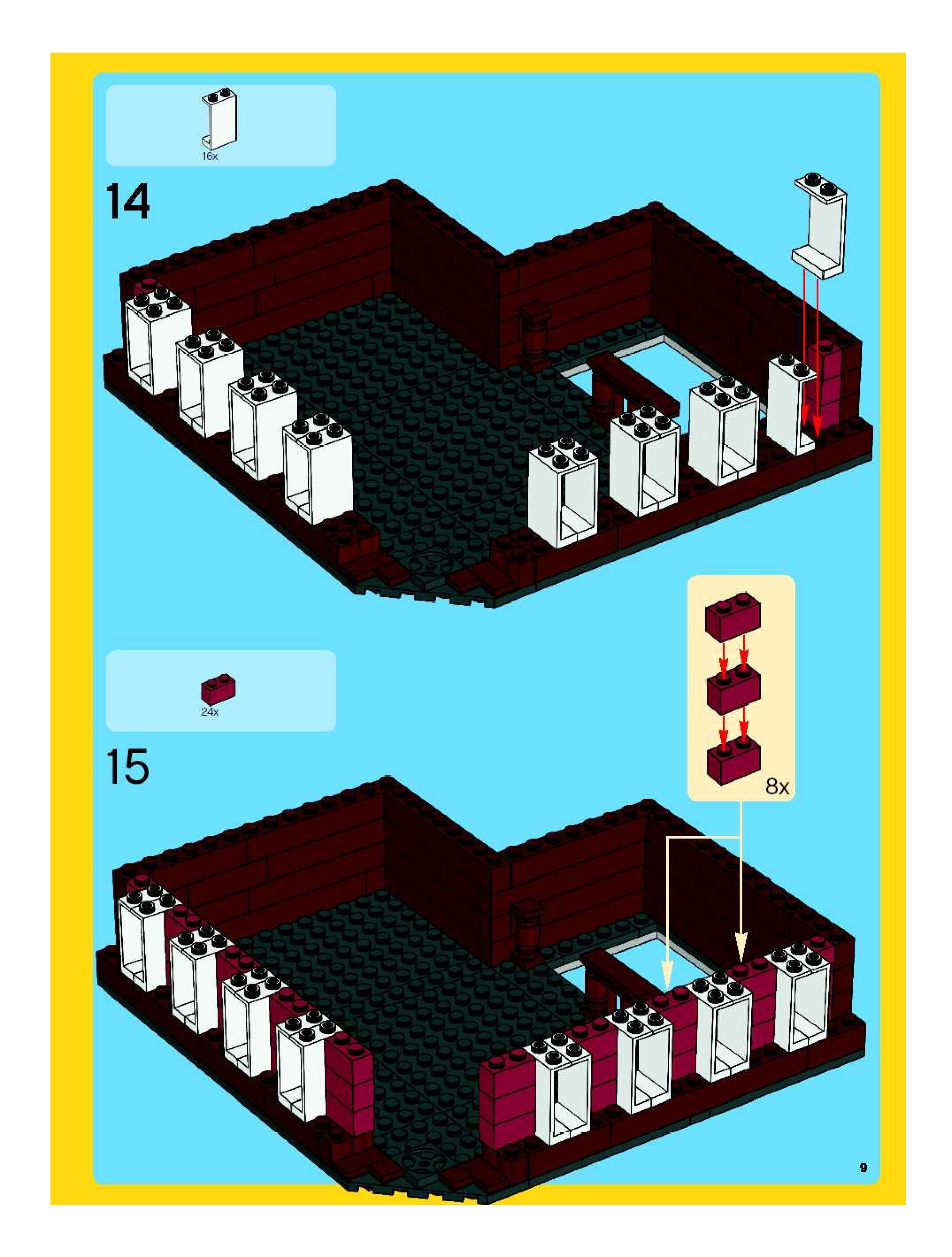 16x

14

24x

15

8x

9