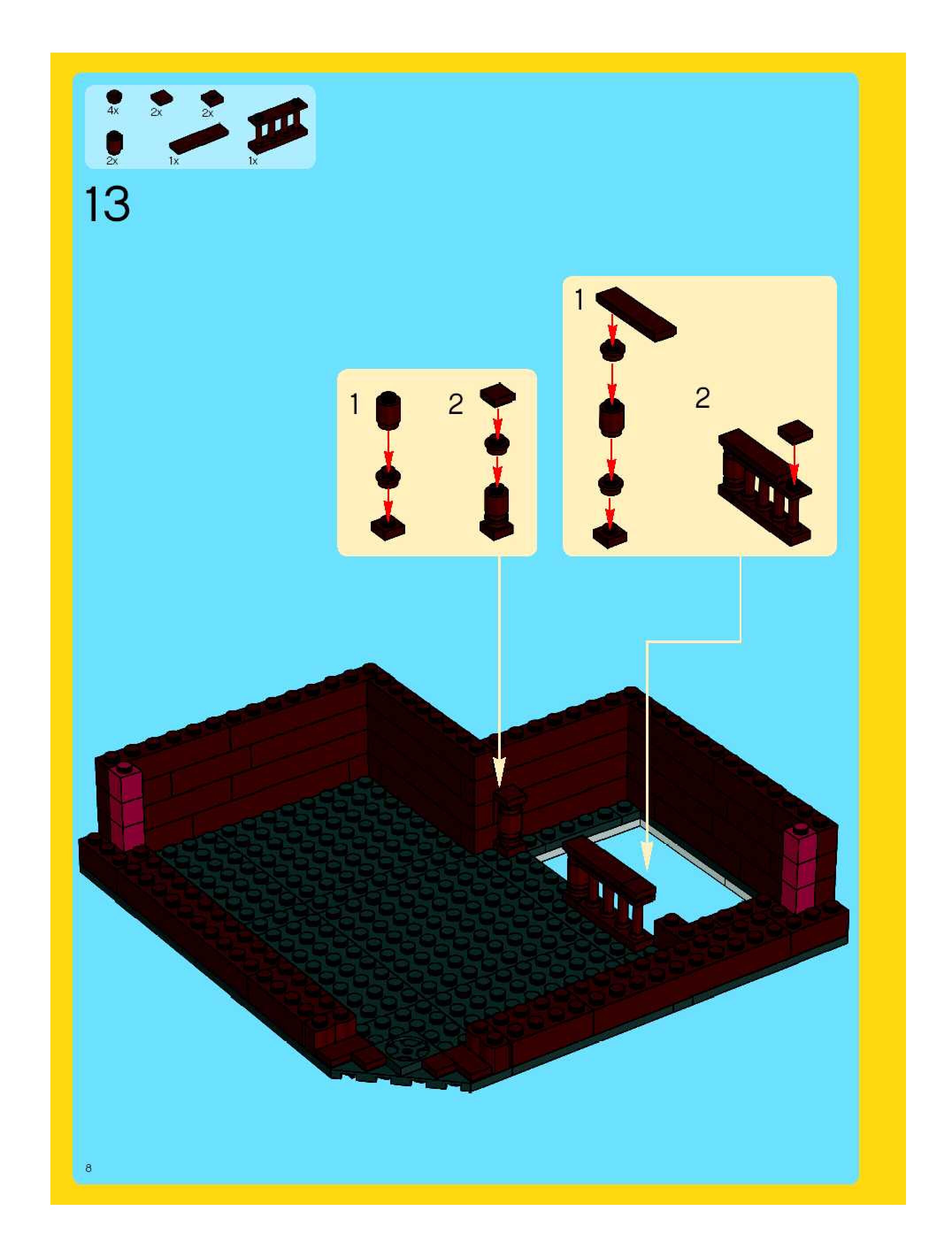 4x 2x 2x
2x 1x 1x

13

1 2

1

2

8