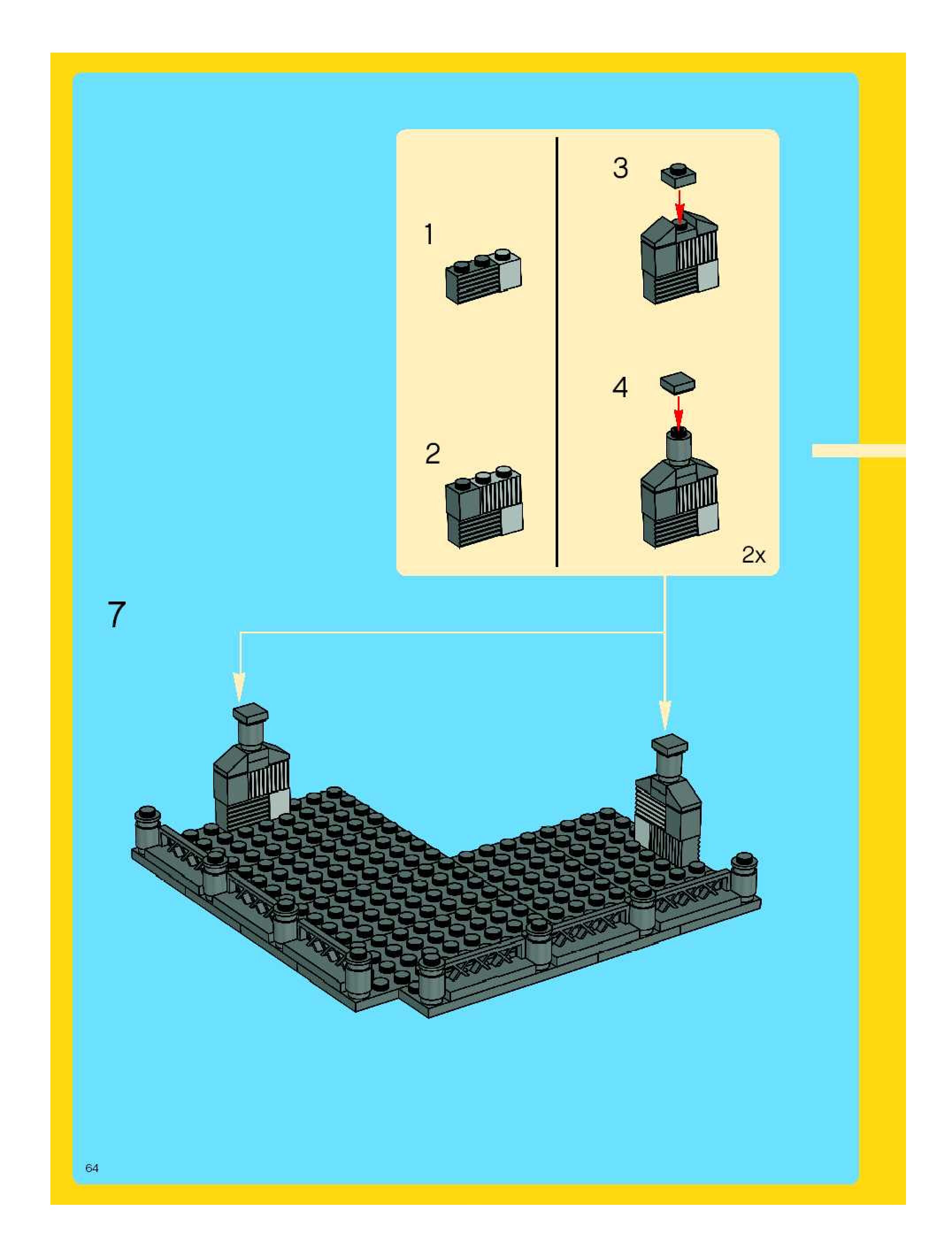 1

2

3

4

2x

7

64