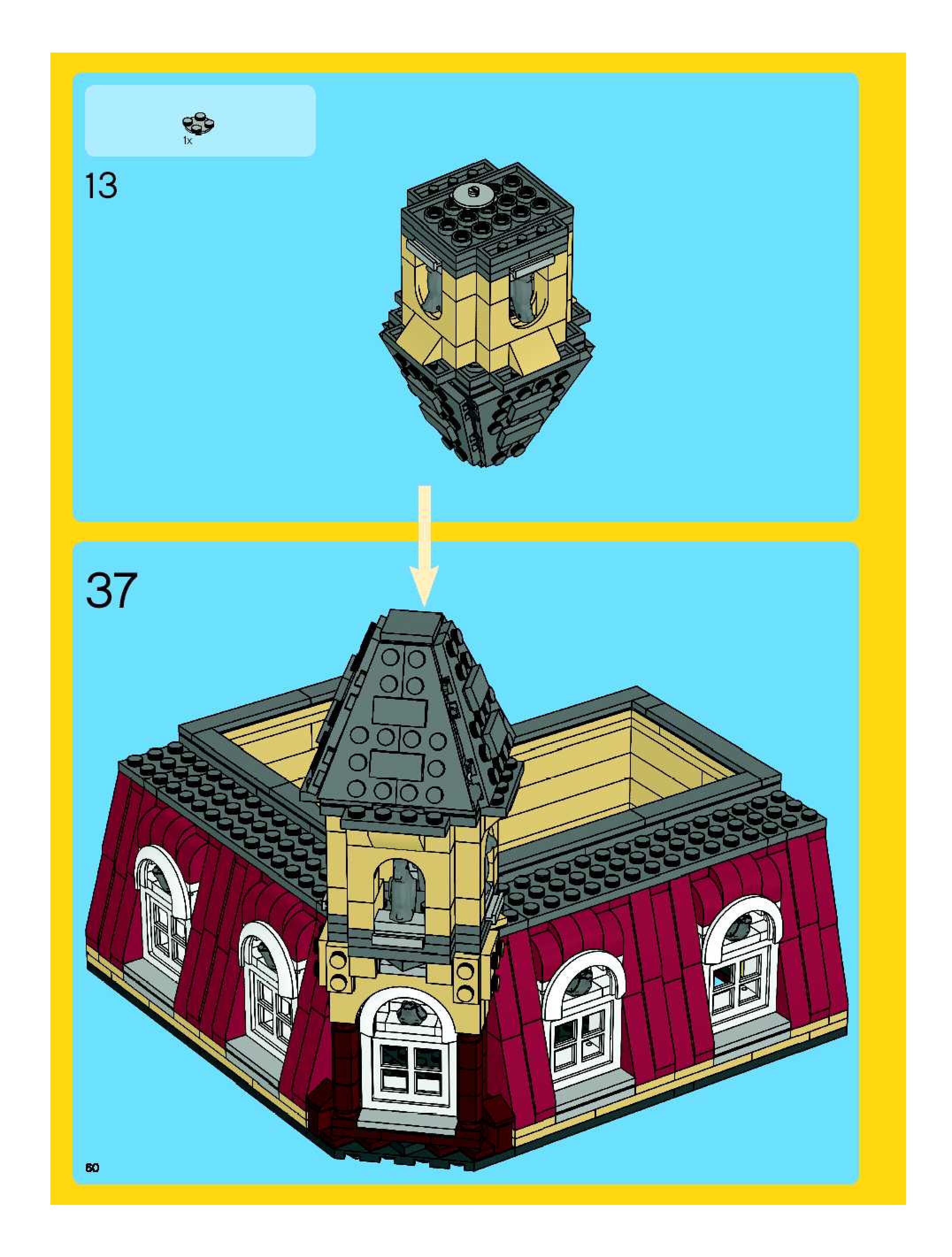 1x

13

37

60