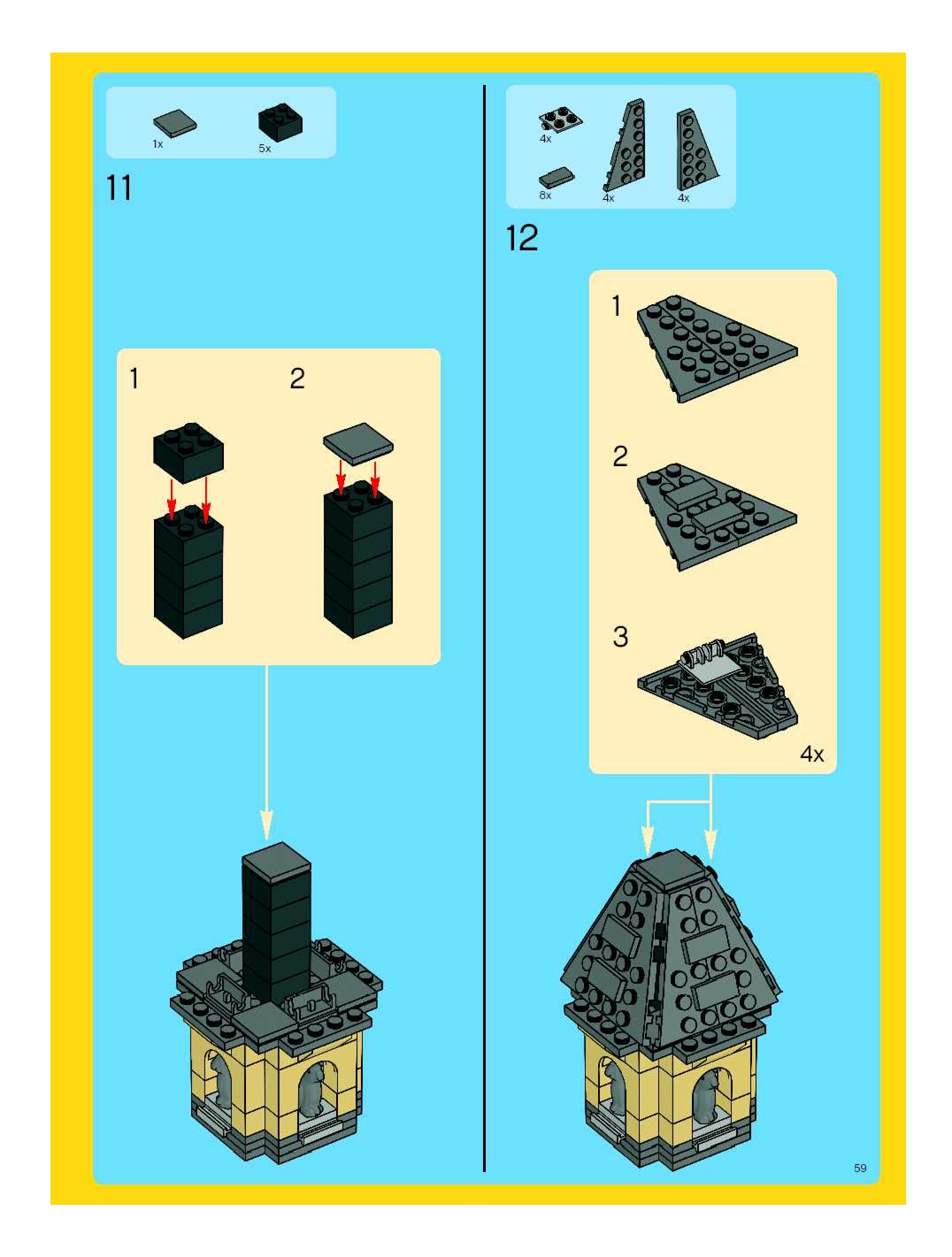 1x
5x

11

1
2

4x
8x
4x
4x

12

1
2
3
4x

59