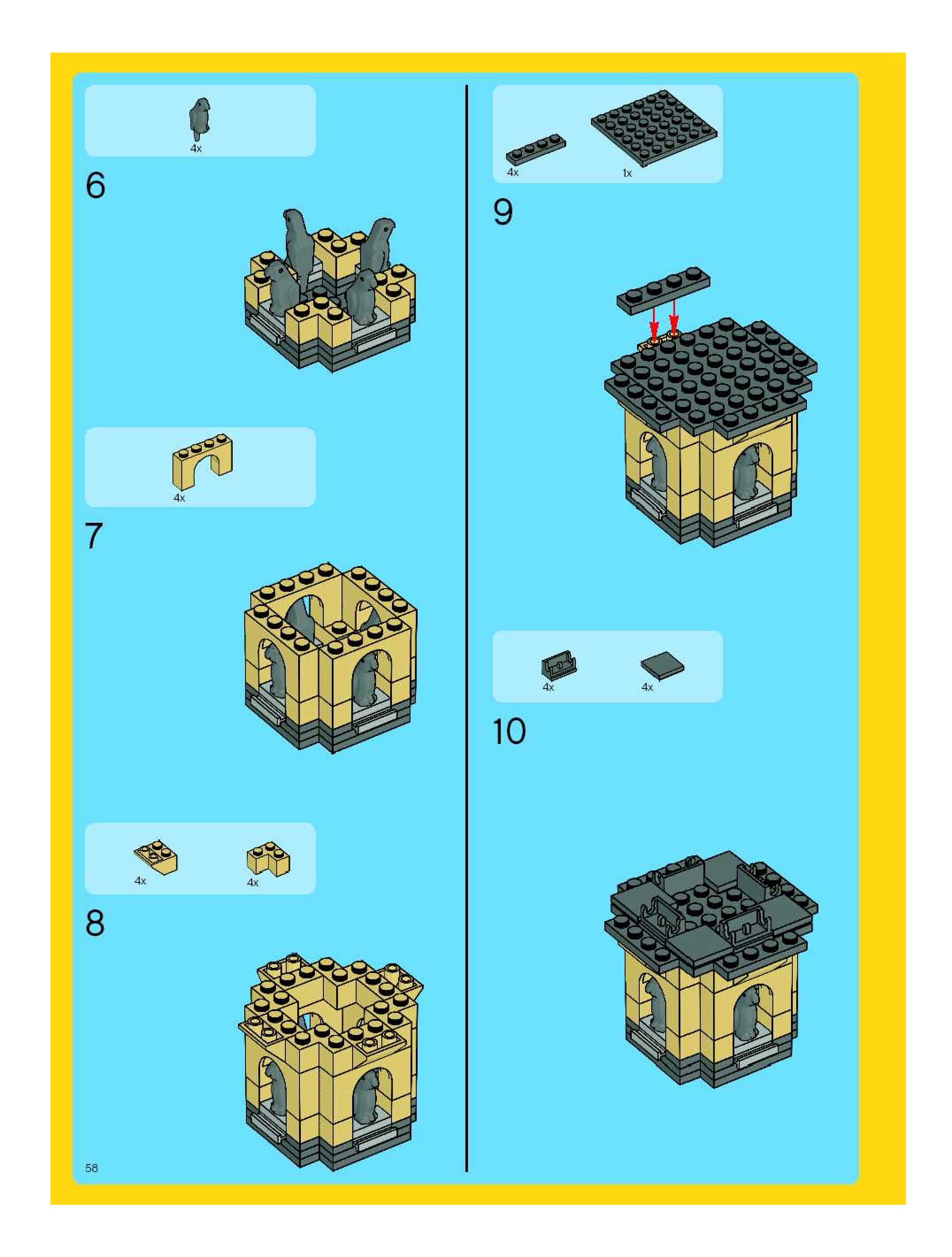 4x

6

4x

7

4x

4x

8

58

4x

1x

9

4x

4x

10