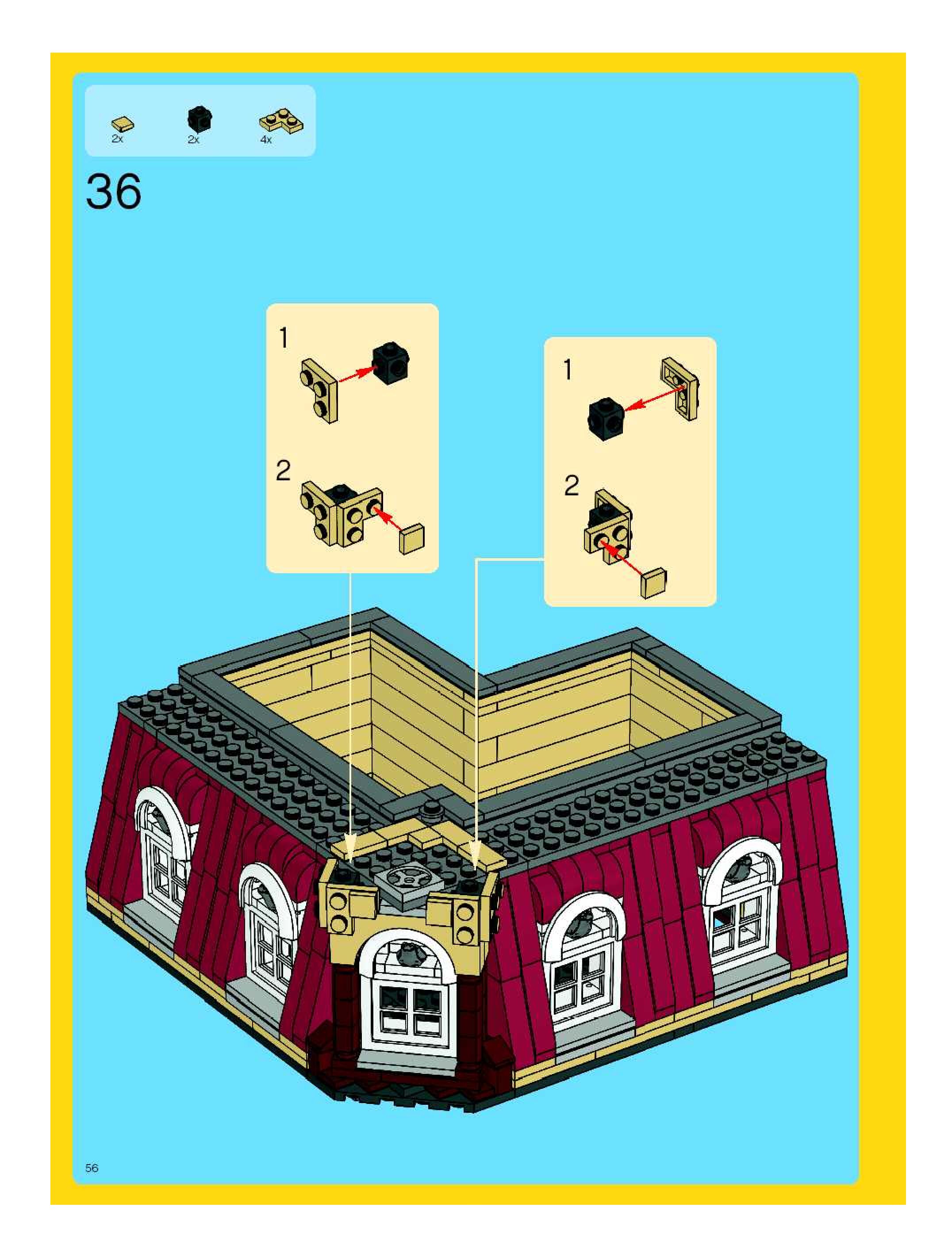 2x
2x
4x

36

1

2

1

2

56