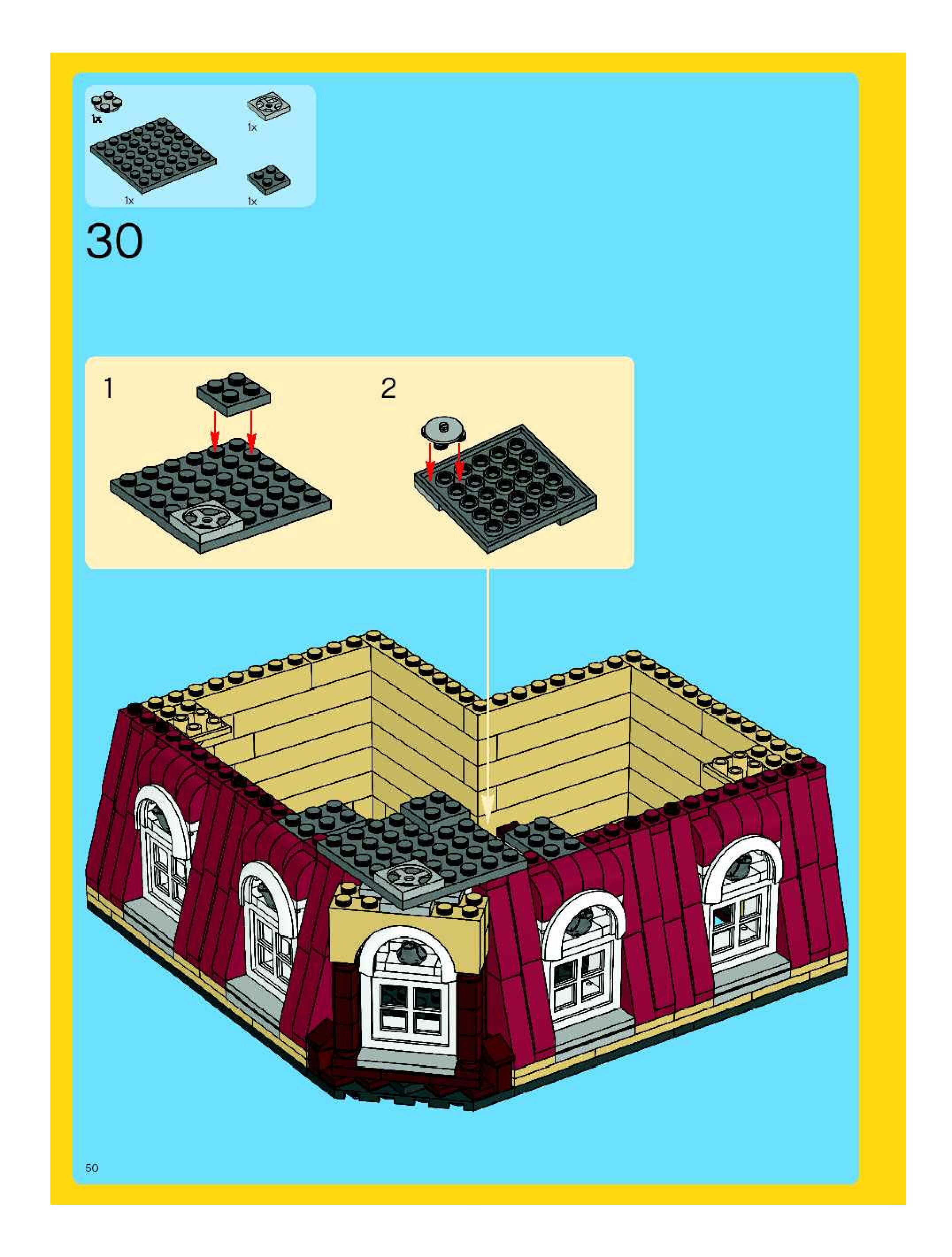 1x
1x
1x
1x

30

1

2

50