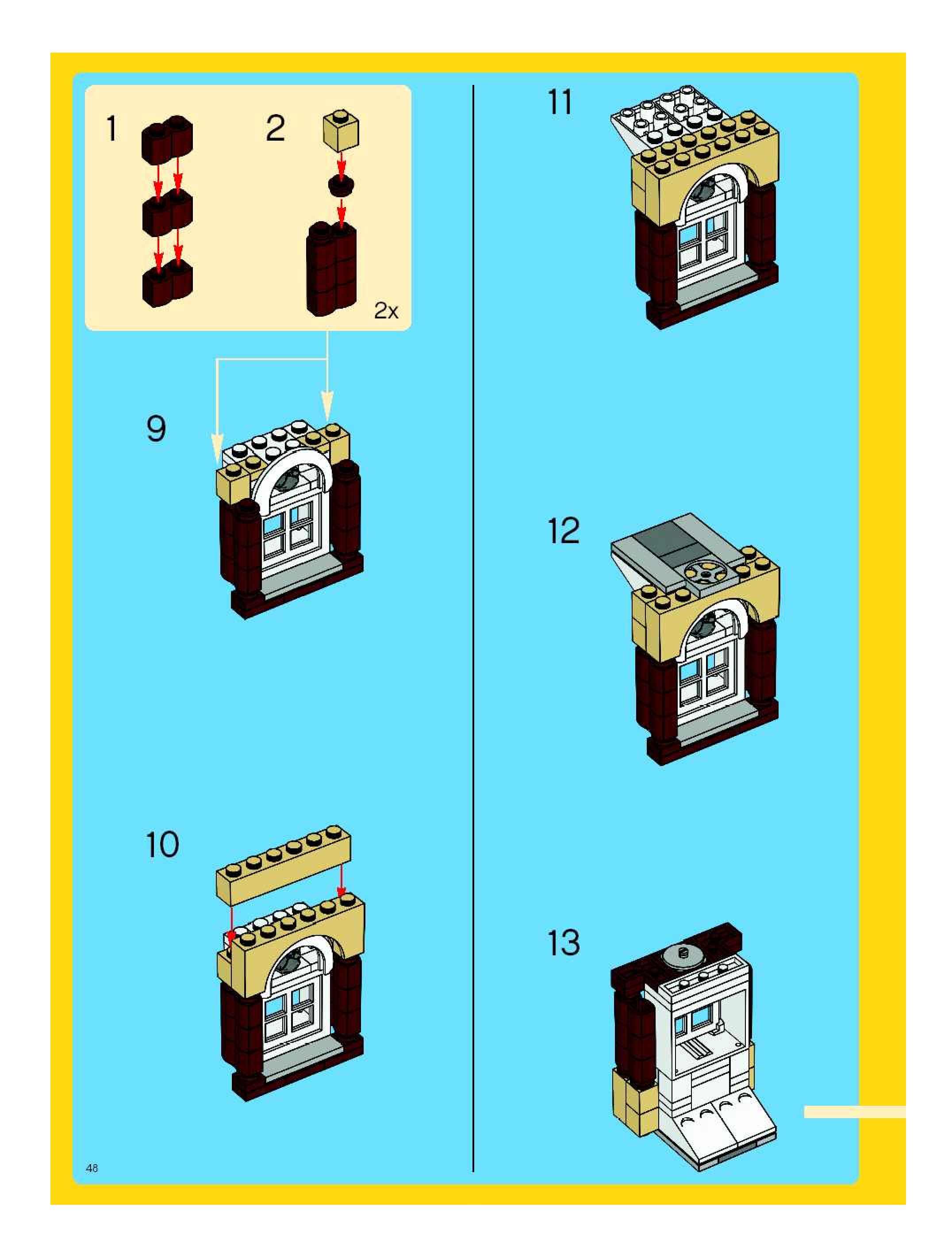 1

2

2x

9

10

11

12

13

48