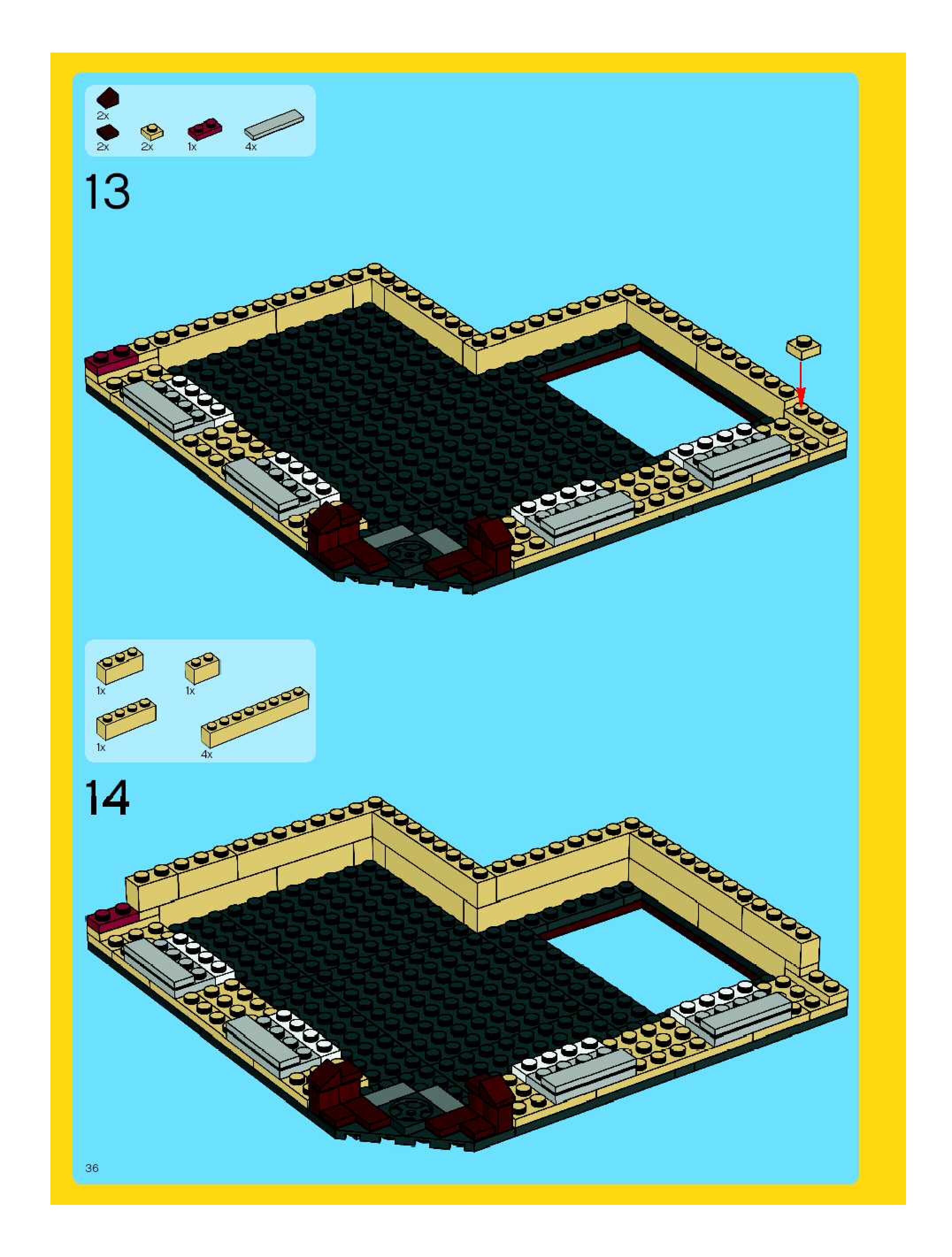 2x

2x 2x 1x 4x

13

1x 1x

1x 4x

14

36