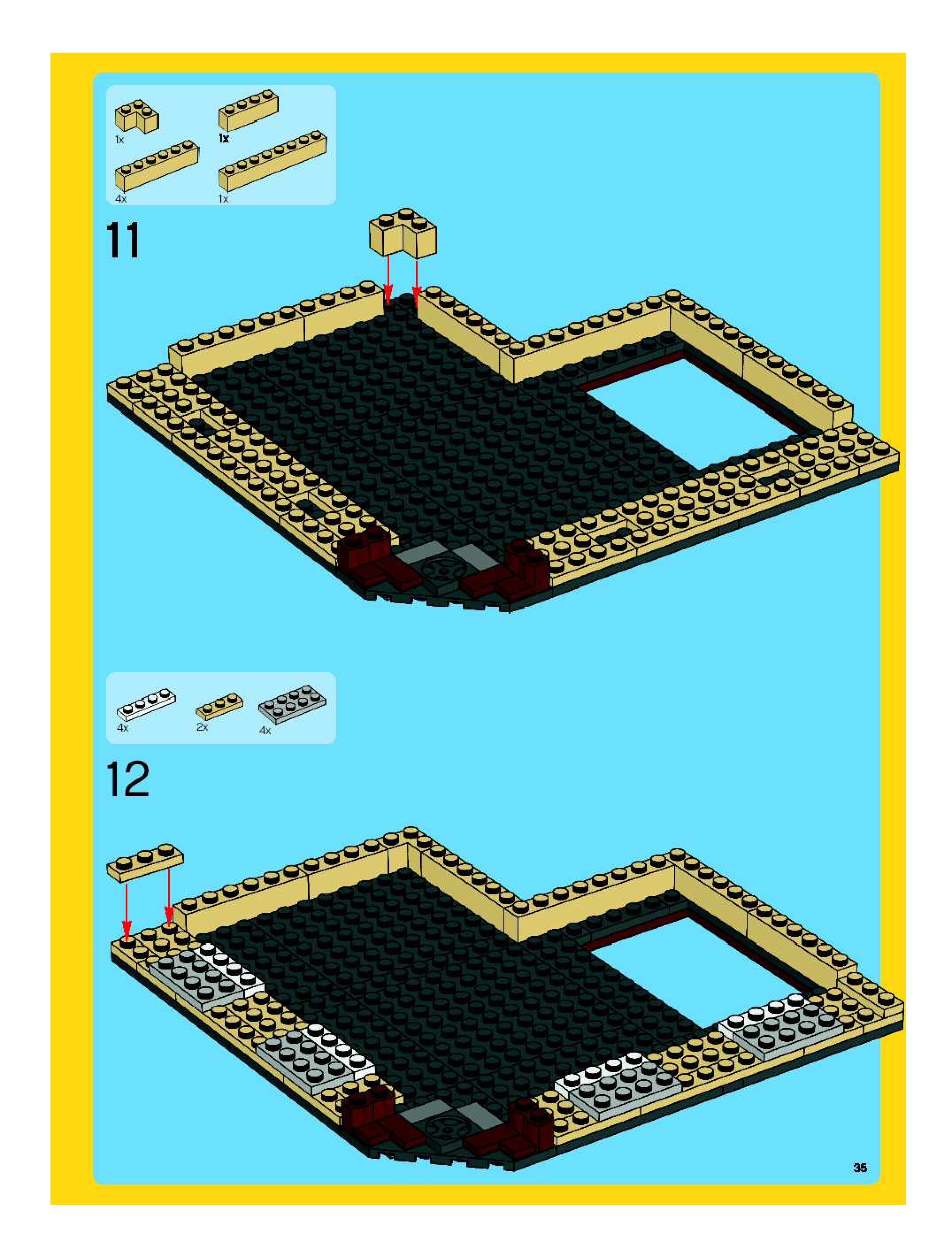 1x
1x
4x
1x

11

4x
2x
4x

12

35