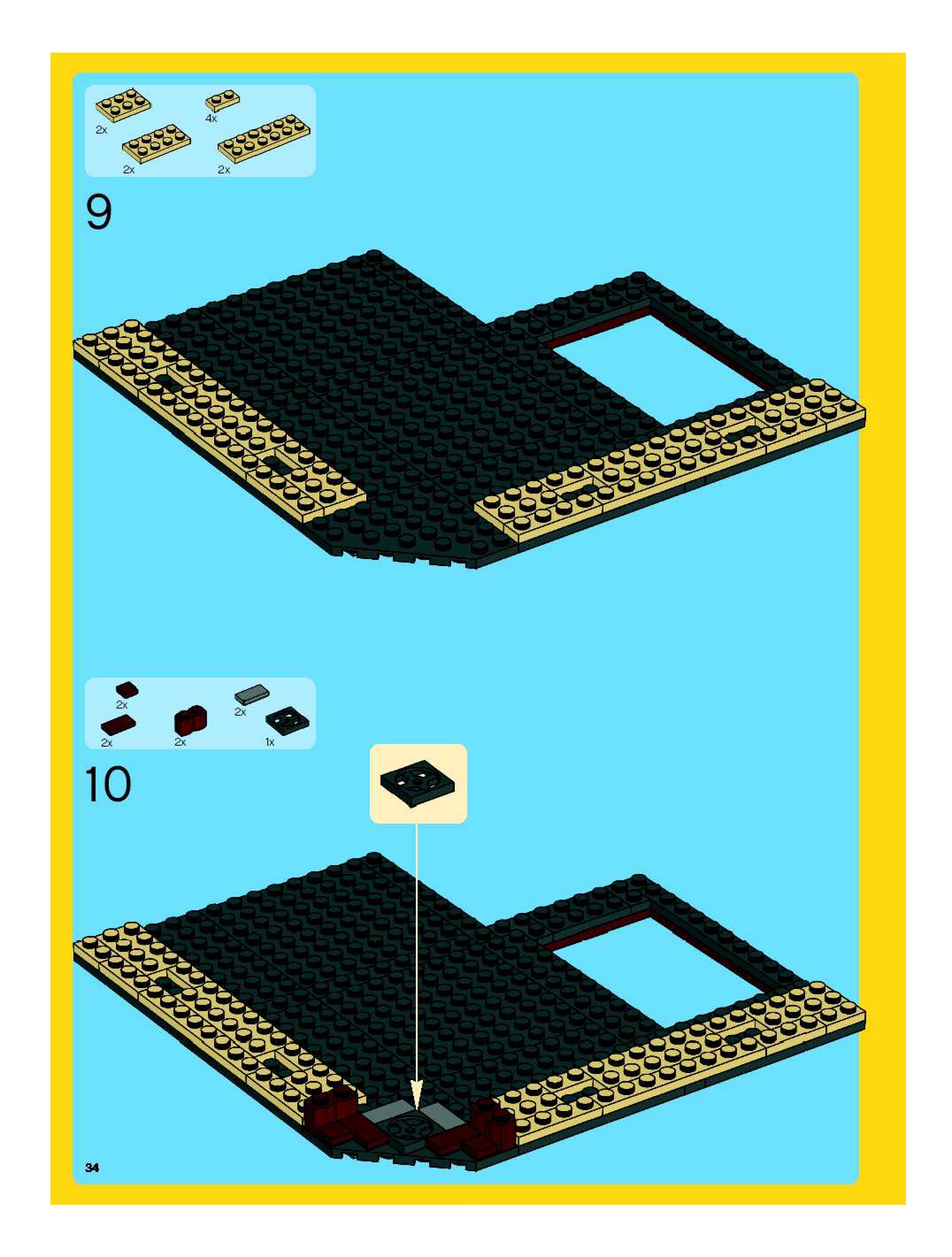 2x
4x
2x
2x

9

2x
2x
2x
2x
1x

10

34