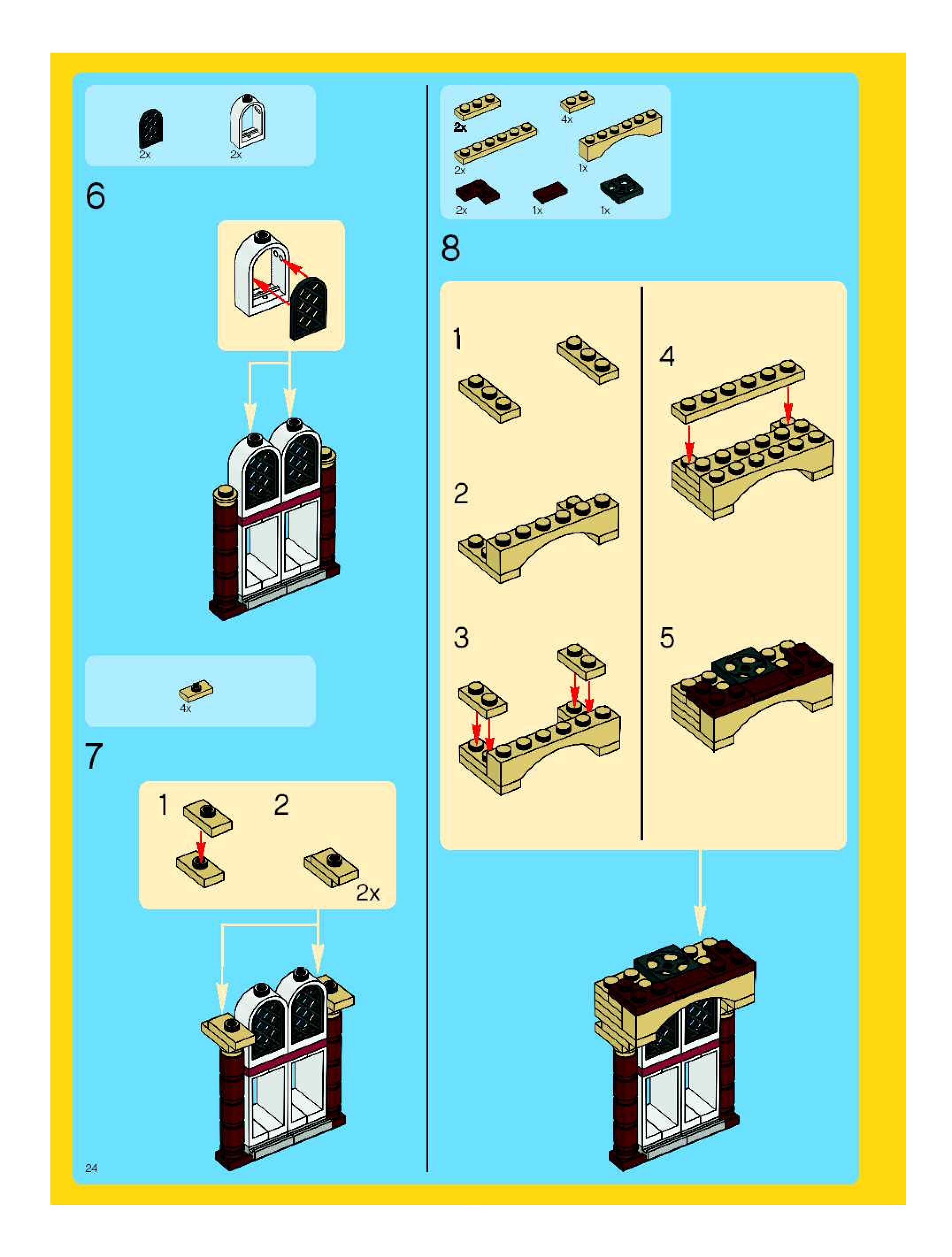 2x 2x

6

4x

7

1 2

2x

24

2x 4x

2x 1x

2x 1x 1x

8

1

2

3

4

5