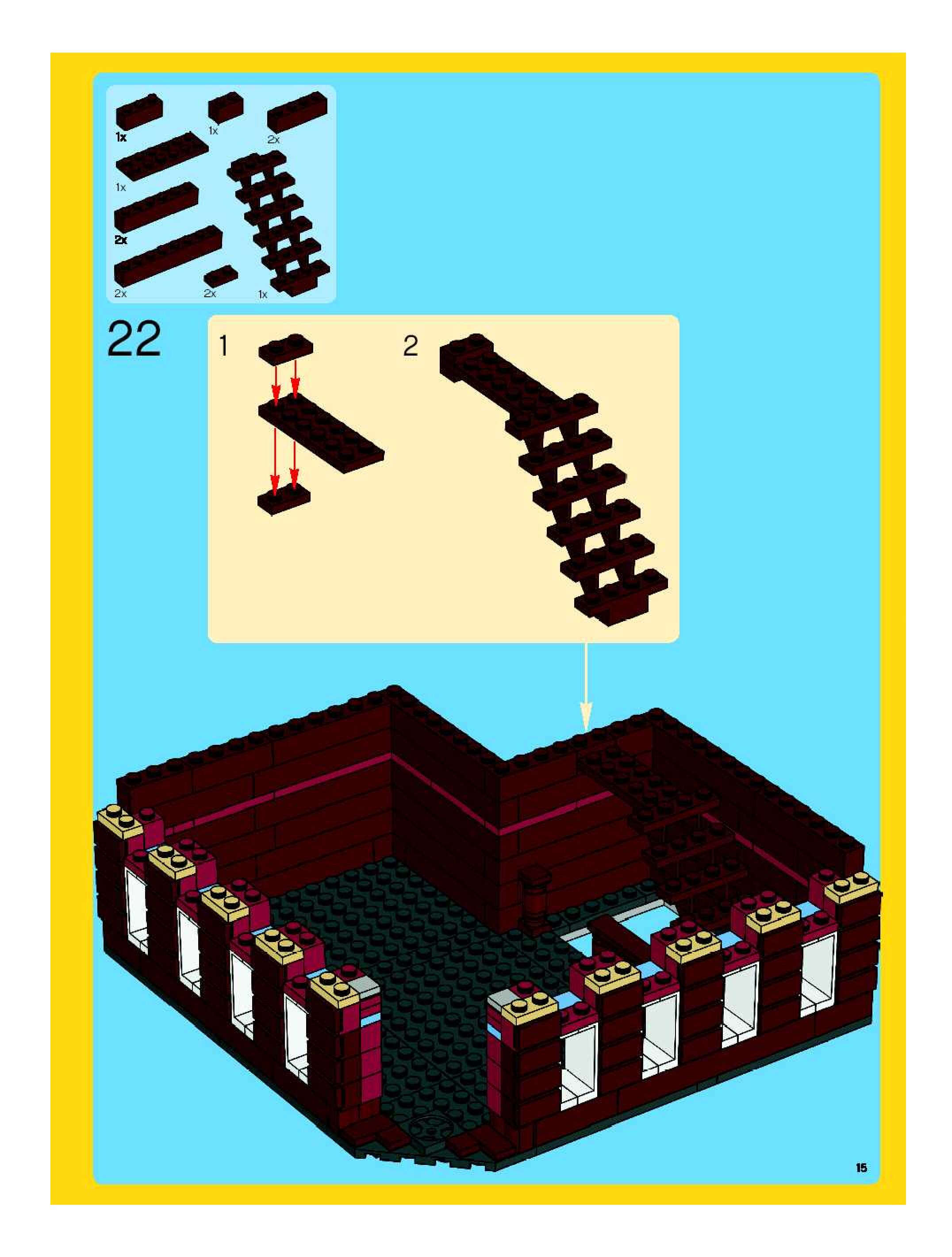 1x
1x
2x
1x
2x
2x
2x
1x

22

1

2

15