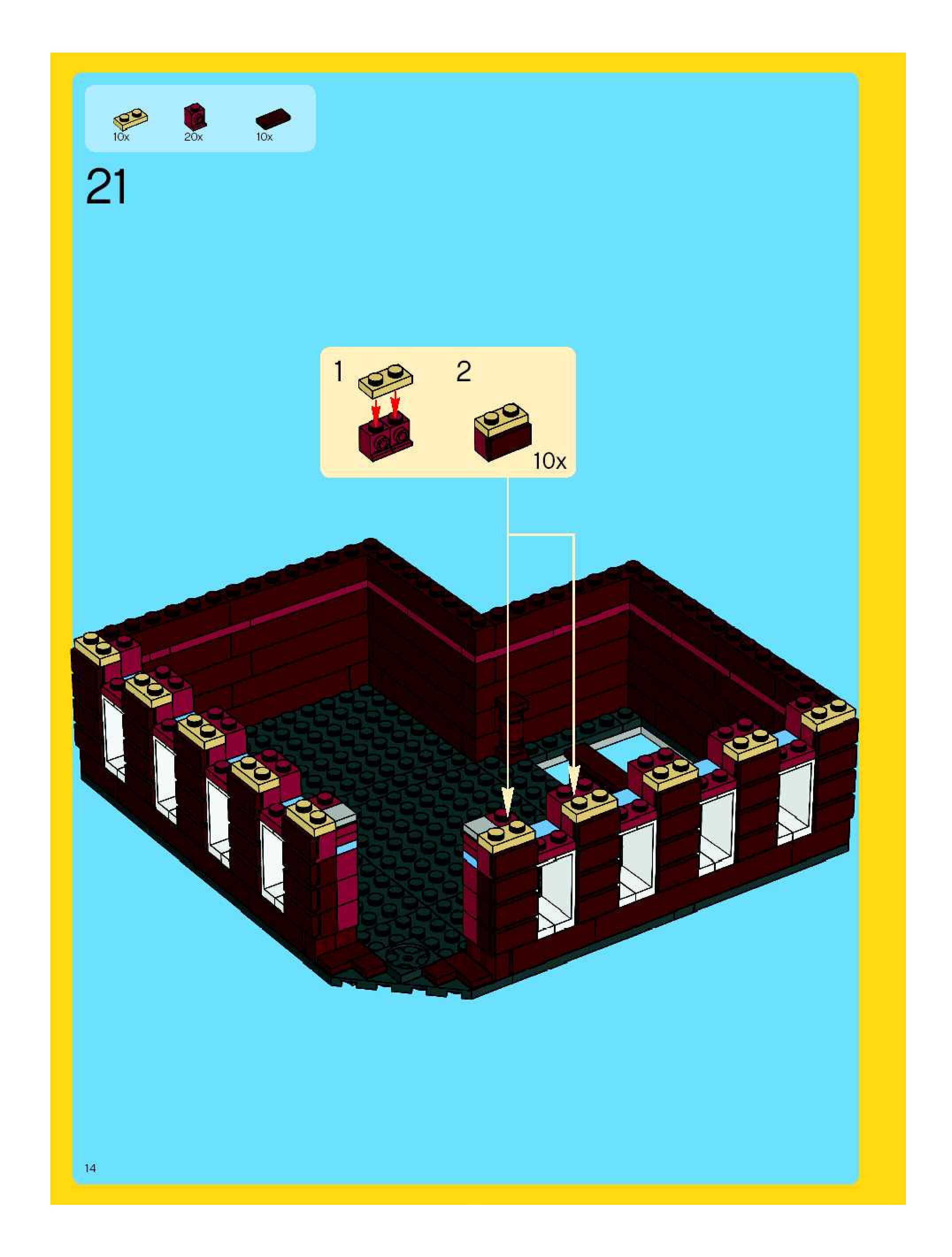 10x
20x
10x

21

1

2

10x

14