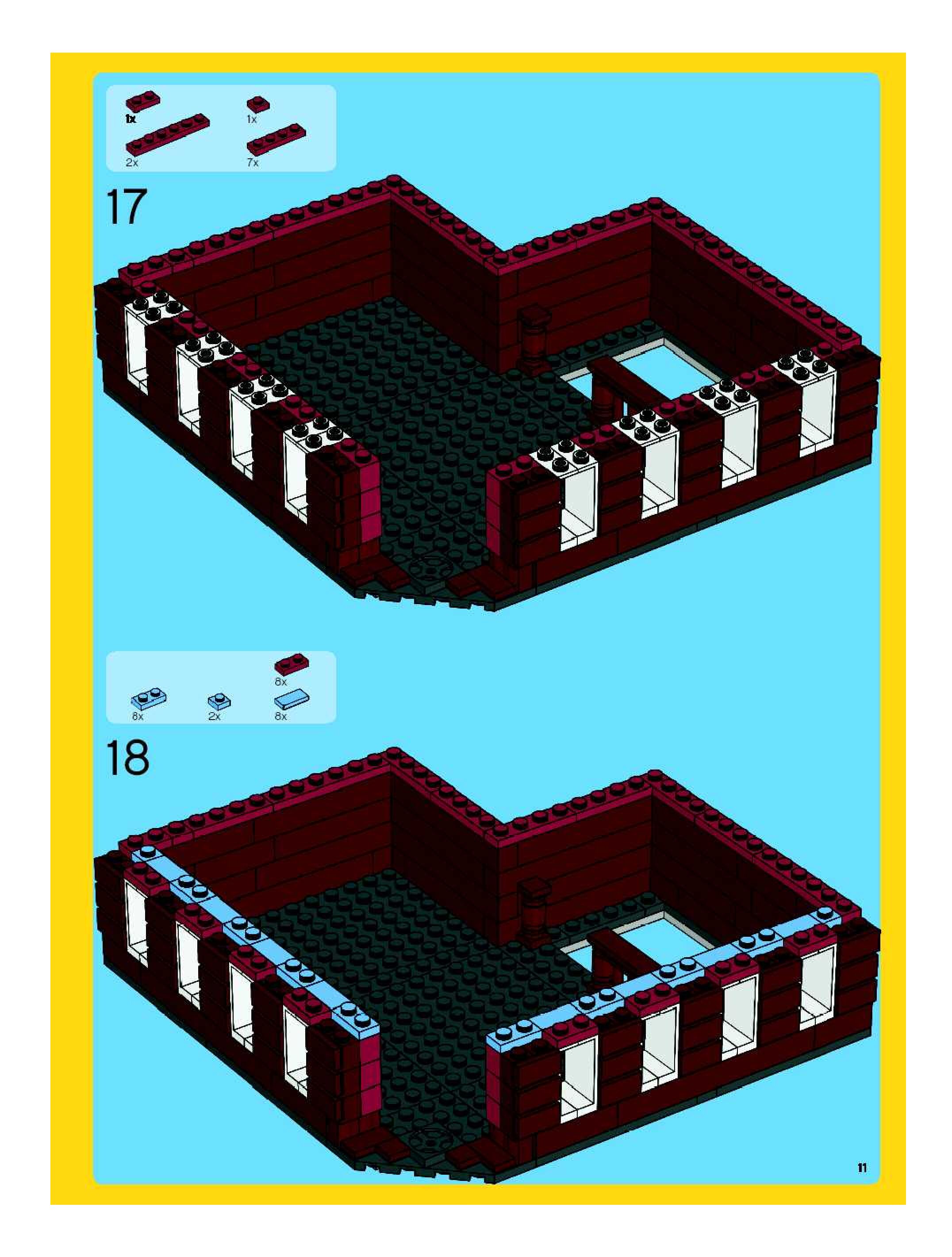 1x
1x
2x
7x

17

8x
8x
2x
8x

18

11